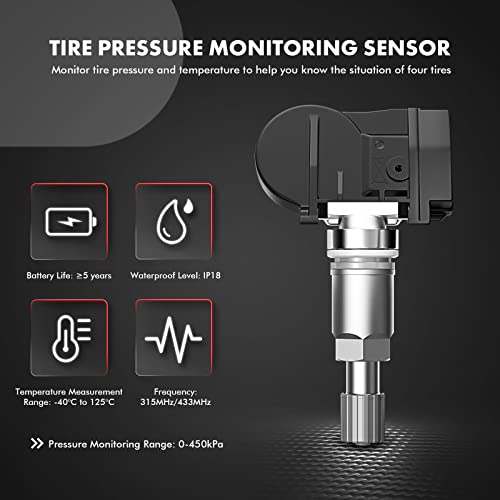 TIRE PRESSURE MONITORING SENSOR

Monitor tire pressure and temperature to help you know the situation of four tires

Battery Life: ≥5 years

Waterproof Level: IP18

Temperature Measurement Range: -40°C to 125°C

Frequency: 315MHz/433MHz

Pressure Monitoring Range: 0-450kPa