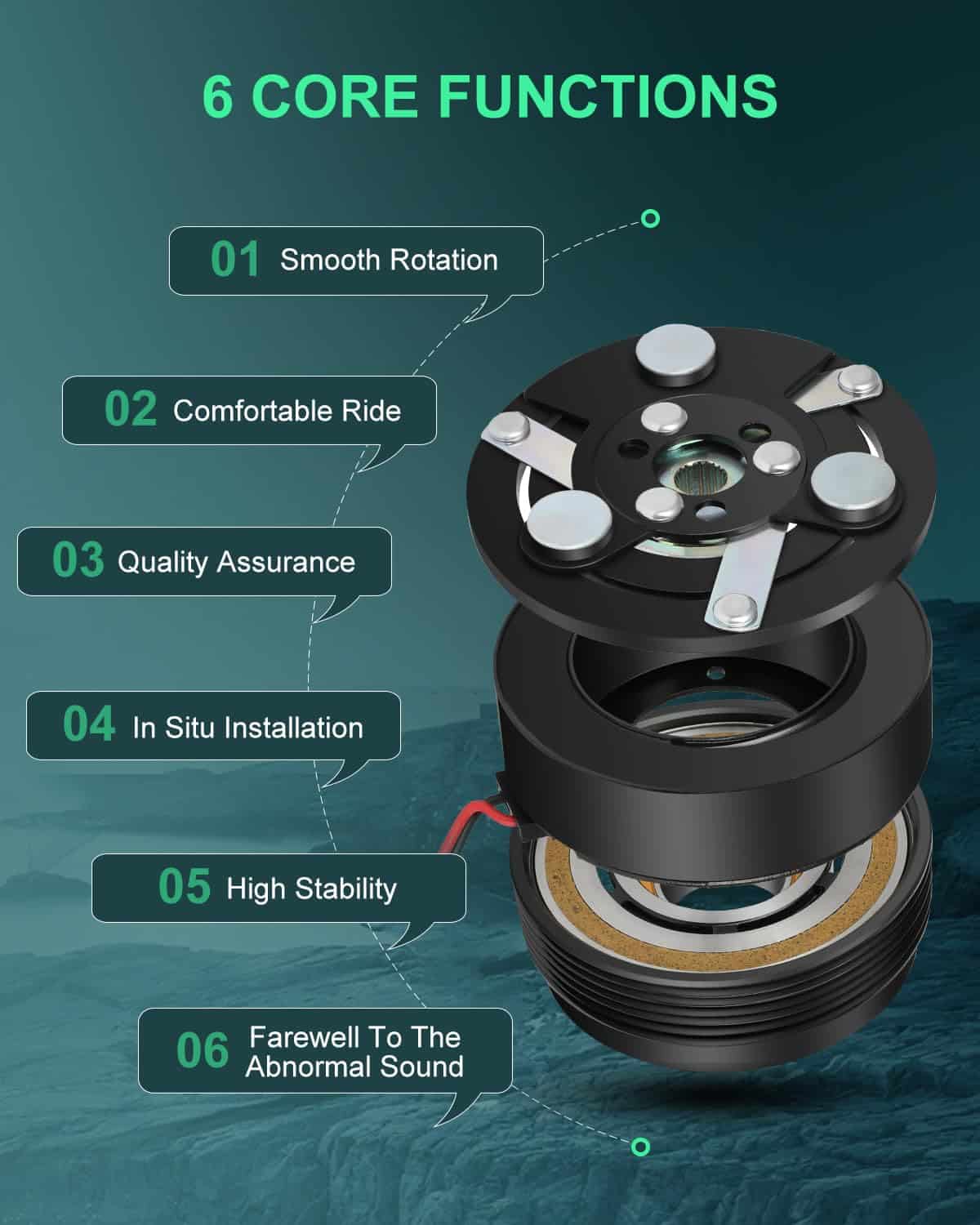 6 CORE FUNCTIONS

01 Smooth Rotation

02 Comfortable Ride

03 Quality Assurance

04 In Situ Installation

05 High Stability

06 Farewell To The Abnormal Sound