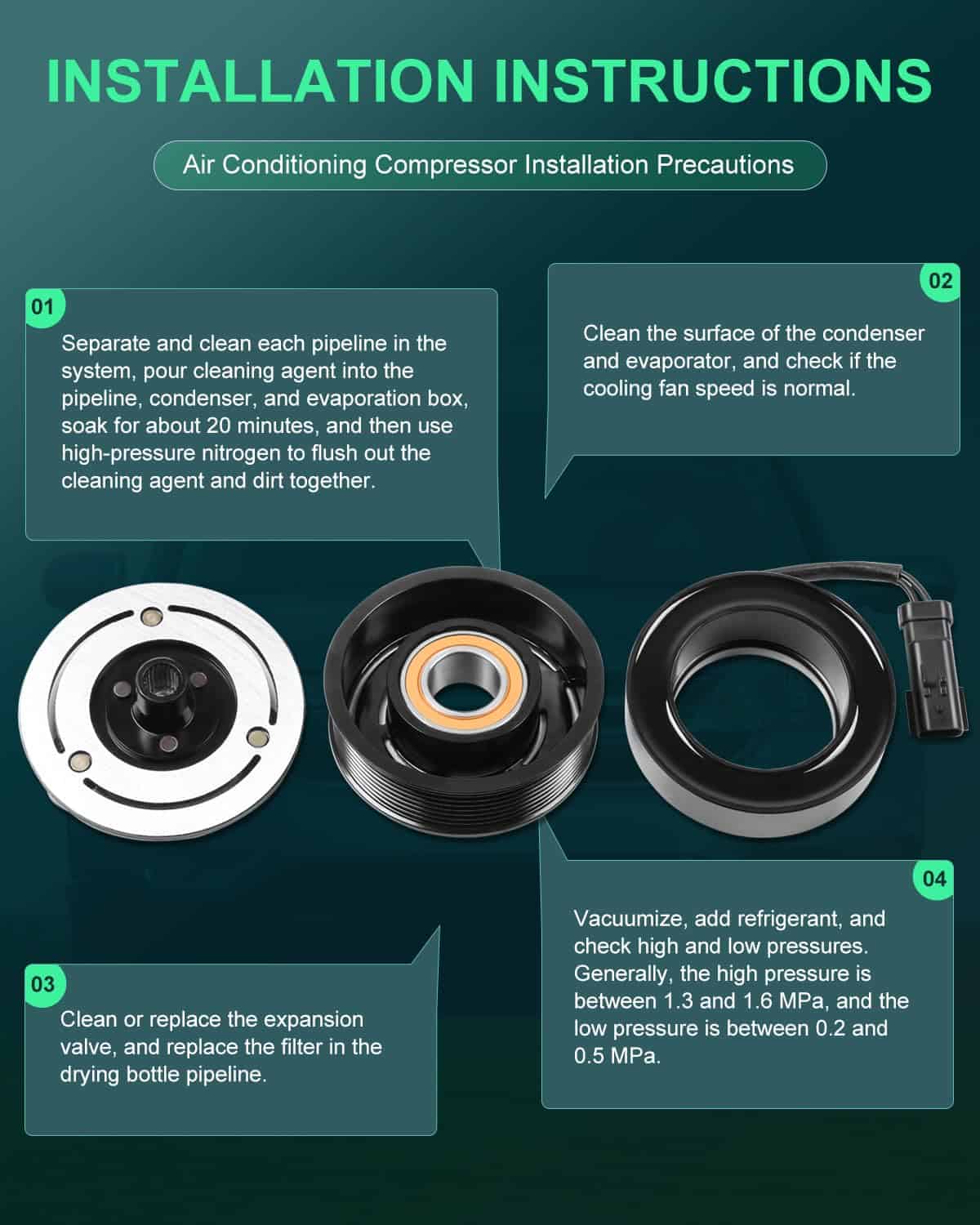 INSTALLATION INSTRUCTIONS

Air Conditioning Compressor Installation Precautions

01

Separate and clean each pipeline in the system, pour cleaning agent into the pipeline, condenser, and evaporation box, soak for about 20 minutes, and then use high-pressure nitrogen to flush out the cleaning agent and dirt together.

02

Clean the surface of the condenser and evaporator, and check if the cooling fan speed is normal.

03

Clean or replace the expansion valve, and replace the filter in the drying bottle pipeline.

04

Vacuumize, add refrigerant, and check high and low pressures. Generally, the high pressure is between 1.3 and 1.6 MPa, and the low pressure is between 0.2 and 0.5 MPa.