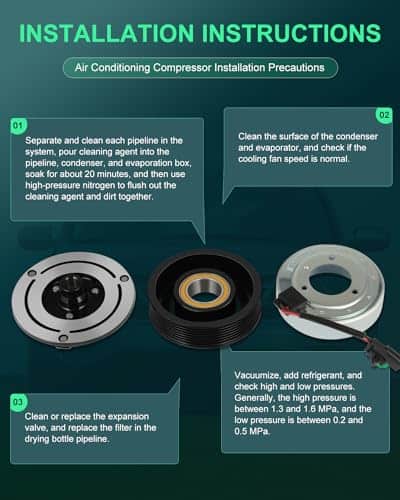 INSTALLATION INSTRUCTIONS

Air Conditioning Compressor Installation Precautions

01

Separate and clean each pipeline in the system, pour cleaning agent into the pipeline, condenser, and evaporation box, soak for about 20 minutes, and then use high-pressure nitrogen to flush out the cleaning agent and dirt together.

02

Clean the surface of the condenser and evaporator, and check if the cooling fan speed is normal.

03

Clean or replace the expansion valve, and replace the filter in the drying bottle pipeline.

Vacuumize, add refrigerant, and check high and low pressures. Generally, the high pressure is between 1.3 and 1.6 MPa, and the low pressure is between 0.2 and 0.5 MPa.