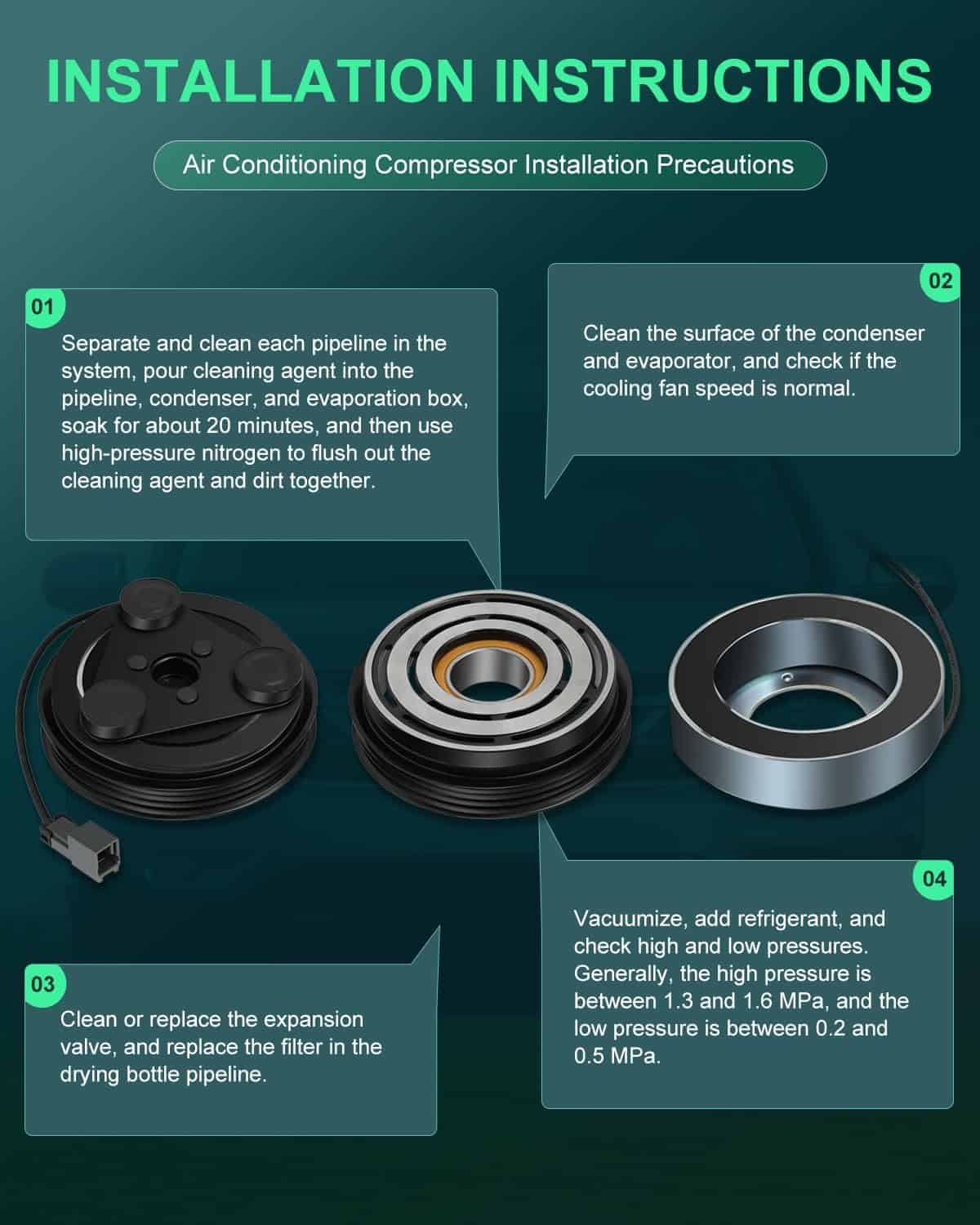 INSTALLATION INSTRUCTIONS

Air Conditioning Compressor Installation Precautions

01

Separate and clean each pipeline in the system, pour cleaning agent into the pipeline, condenser, and evaporation box, soak for about 20 minutes, and then use high-pressure nitrogen to flush out the cleaning agent and dirt together.

02

Clean the surface of the condenser and evaporator, and check if the cooling fan speed is normal.

03

Clean or replace the expansion valve, and replace the filter in the drying bottle pipeline.

04

Vacuumize, add refrigerant, and check high and low pressures. Generally, the high pressure is between 1.3 and 1.6 MPa, and the low pressure is between 0.2 and 0.5 MPa.