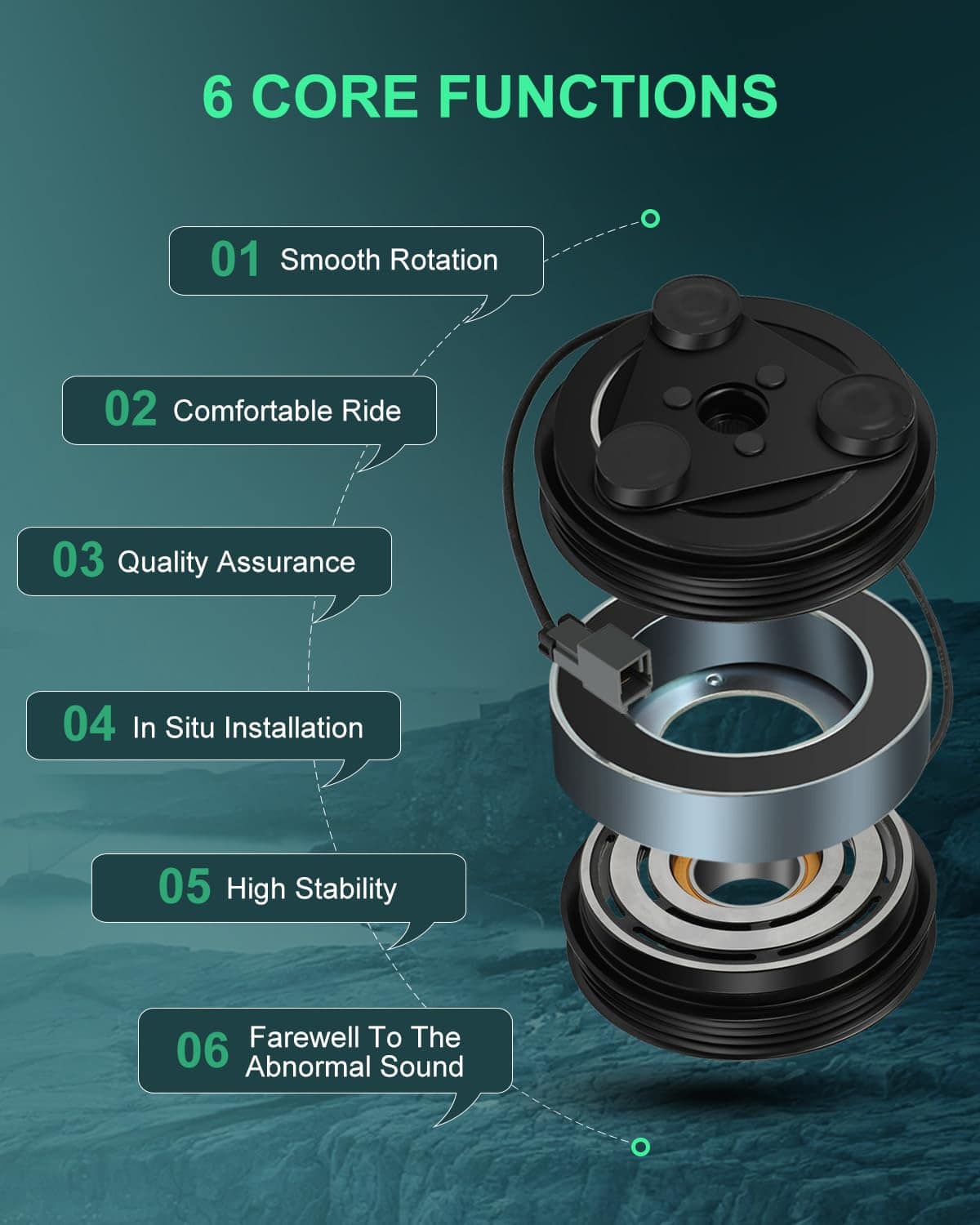 6 CORE FUNCTIONS

01 Smooth Rotation

02 Comfortable Ride

03 Quality Assurance

04 In Situ Installation

05 High Stability

06 Farewell To The Abnormal Sound