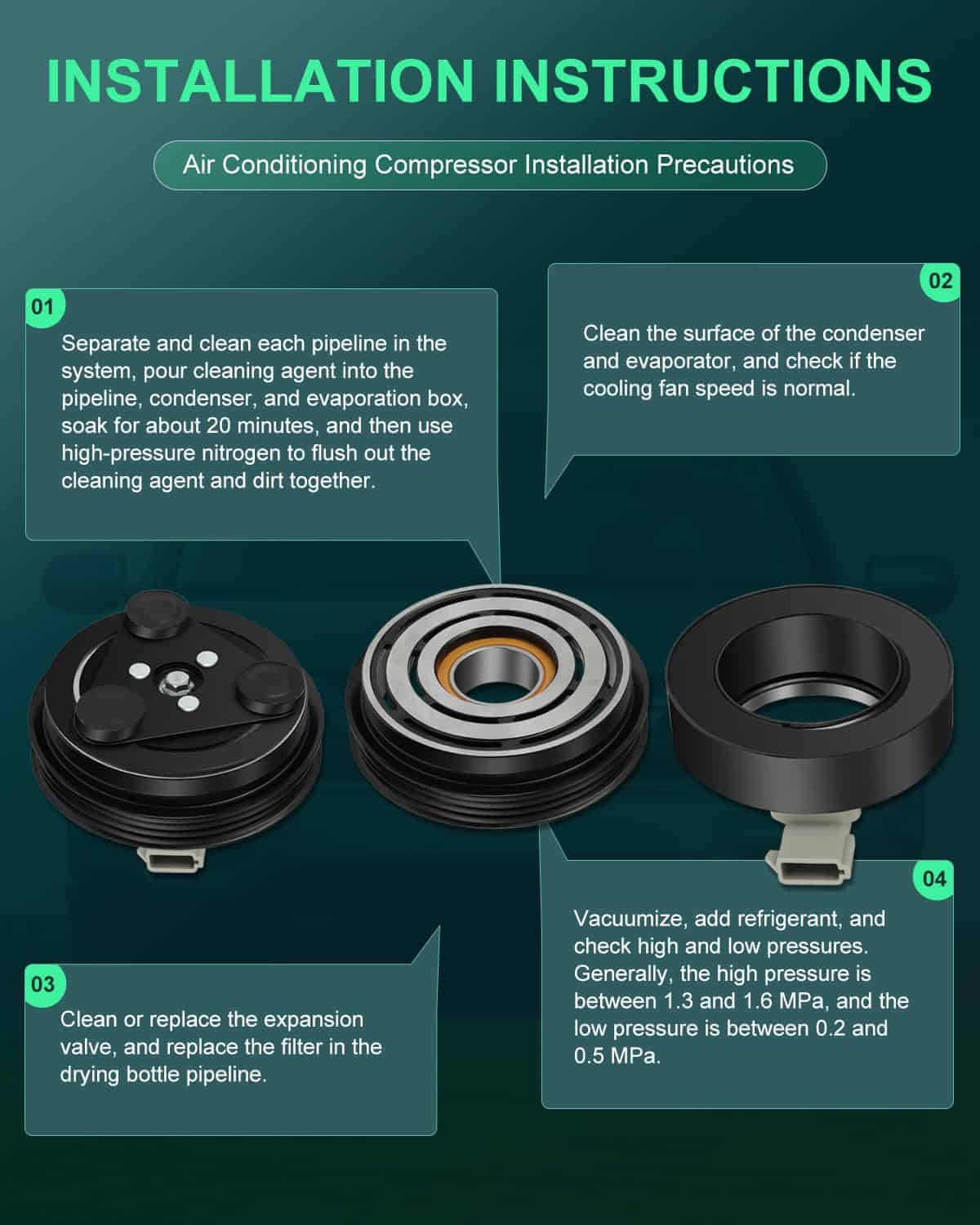 INSTALLATION INSTRUCTIONS

Air Conditioning Compressor Installation Precautions

01

Separate and clean each pipeline in the system, pour cleaning agent into the pipeline, condenser, and evaporation box, soak for about 20 minutes, and then use high-pressure nitrogen to flush out the cleaning agent and dirt together.

02

Clean the surface of the condenser and evaporator, and check if the cooling fan speed is normal.

03

Clean or replace the expansion valve, and replace the filter in the drying bottle pipeline.

04

Vacuumize, add refrigerant, and check high and low pressures. Generally, the high pressure is between 1.3 and 1.6 MPa, and the low pressure is between 0.2 and 0.5 MPa.