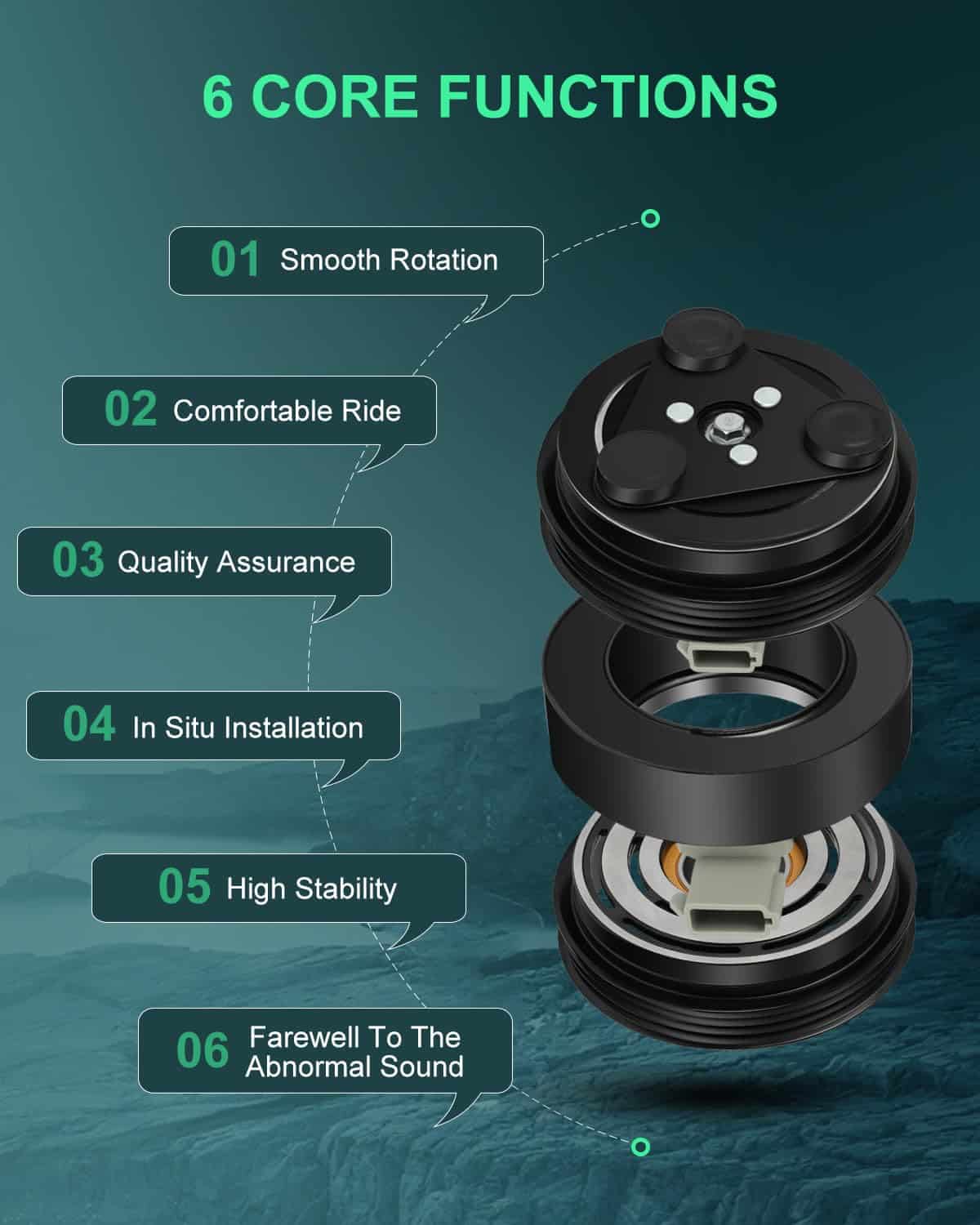 6 CORE FUNCTIONS

01 Smooth Rotation

02 Comfortable Ride

03 Quality Assurance

04 In Situ Installation

05 High Stability

06 Farewell To The Abnormal Sound