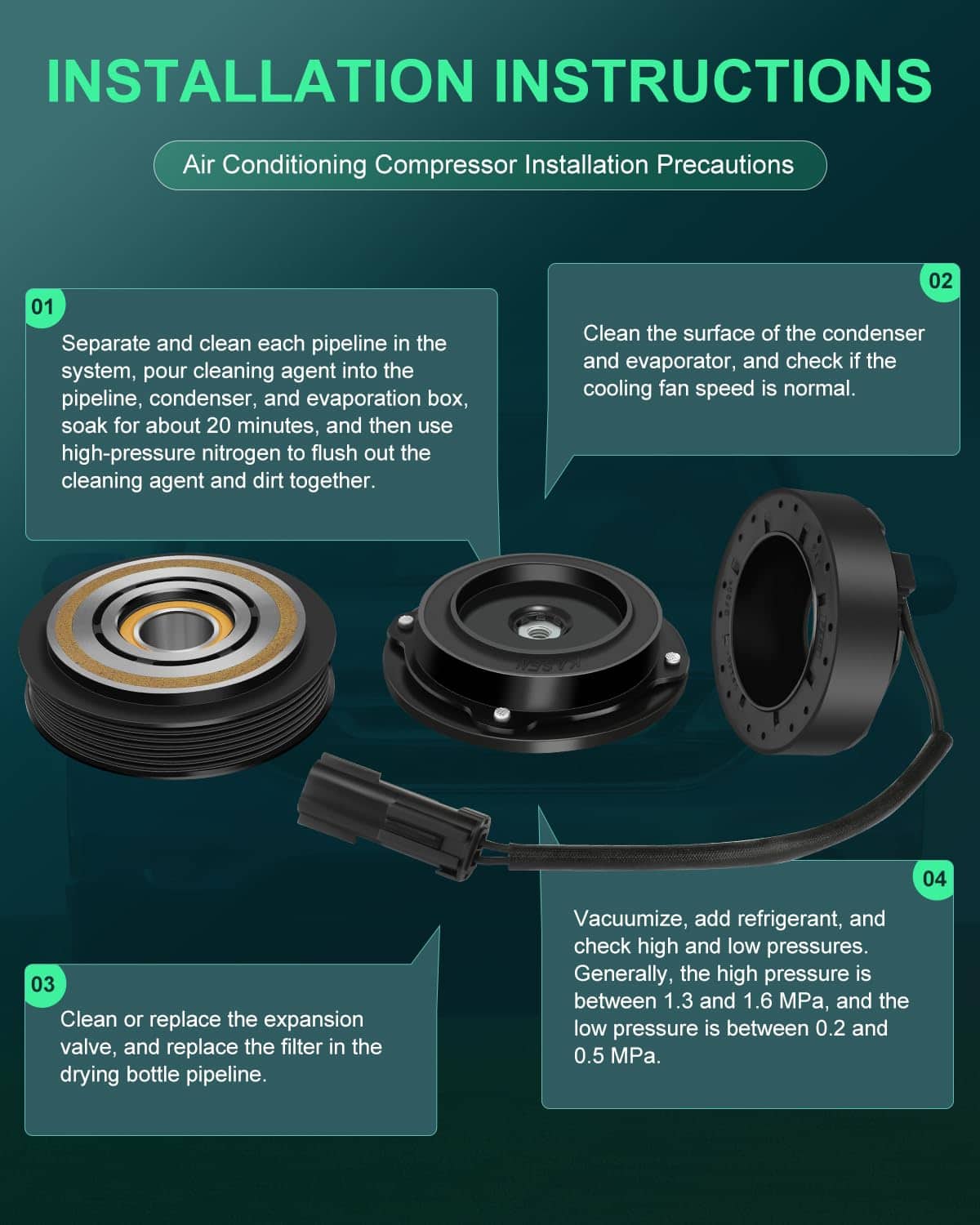 INSTALLATION INSTRUCTIONS

Air Conditioning Compressor Installation Precautions

01

Separate and clean each pipeline in the system, pour cleaning agent into the pipeline, condenser, and evaporation box, soak for about 20 minutes, and then use high-pressure nitrogen to flush out the cleaning agent and dirt together.

02

Clean the surface of the condenser and evaporator, and check if the cooling fan speed is normal.

KASEN

03

Clean or replace the expansion valve, and replace the filter in the drying bottle pipeline.

04

Vacuumize, add refrigerant, and check high and low pressures. Generally, the high pressure is between 1.3 and 1.6 MPa, and the low pressure is between 0.2 and 0.5 MPa.