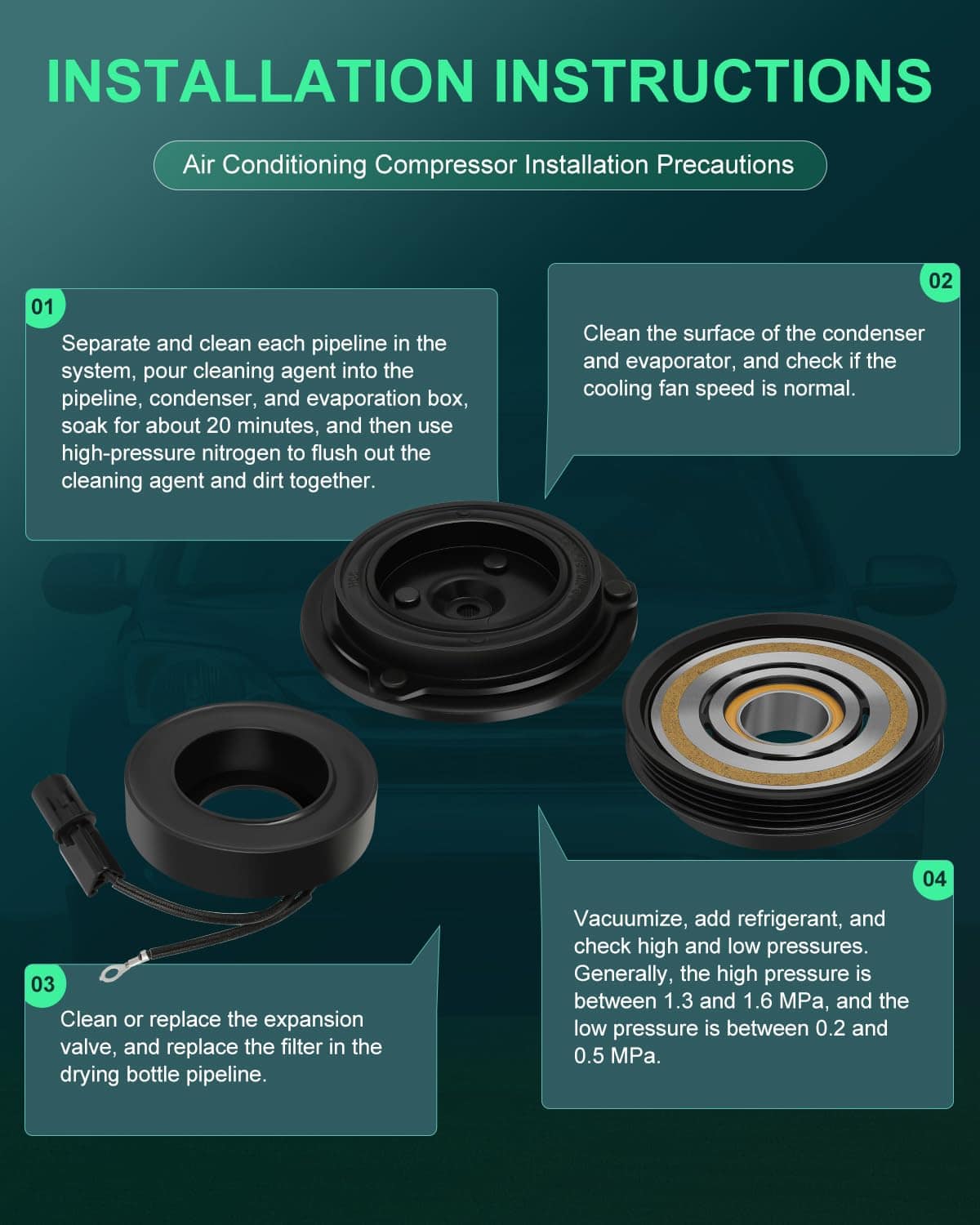 INSTALLATION INSTRUCTIONS

Air Conditioning Compressor Installation Precautions

01

Separate and clean each pipeline in the system, pour cleaning agent into the pipeline, condenser, and evaporation box, soak for about 20 minutes, and then use high-pressure nitrogen to flush out the cleaning agent and dirt together.

02

Clean the surface of the condenser and evaporator, and check if the cooling fan speed is normal.

03

Clean or replace the expansion valve, and replace the filter in the drying bottle pipeline.

04

Vacuumize, add refrigerant, and check high and low pressures. Generally, the high pressure is between 1.3 and 1.6 MPa, and the low pressure is between 0.2 and 0.5 MPa.