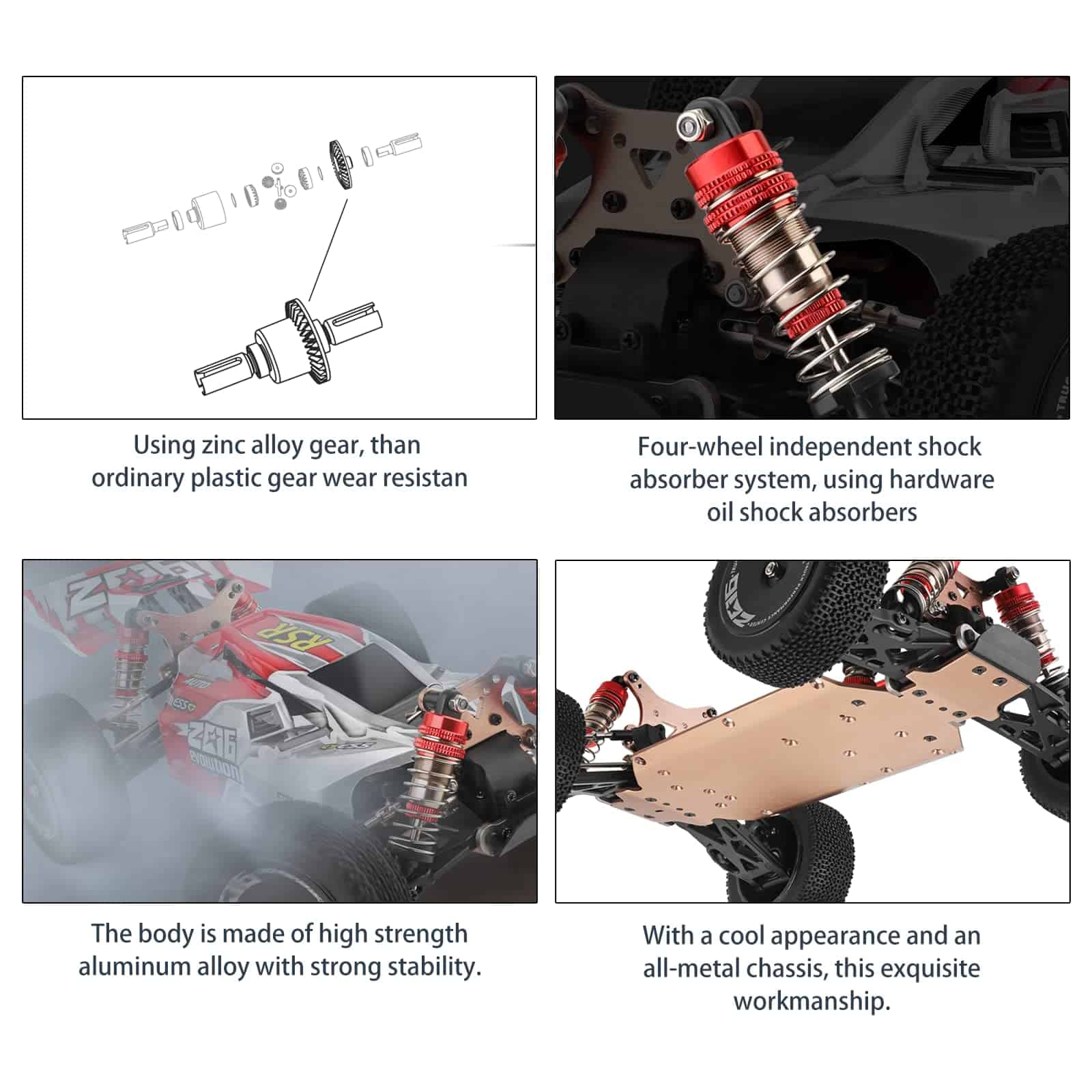 Using zinc alloy gear, than ordinary plastic gear wear resistan

Four-wheel independent shock absorber system, using hardware oil shock absorbers

RSR

2016 EVOLUTION

The body is made of high strength aluminum alloy with strong stability.

With a cool appearance and an all-metal chassis, this exquisite workmanship.