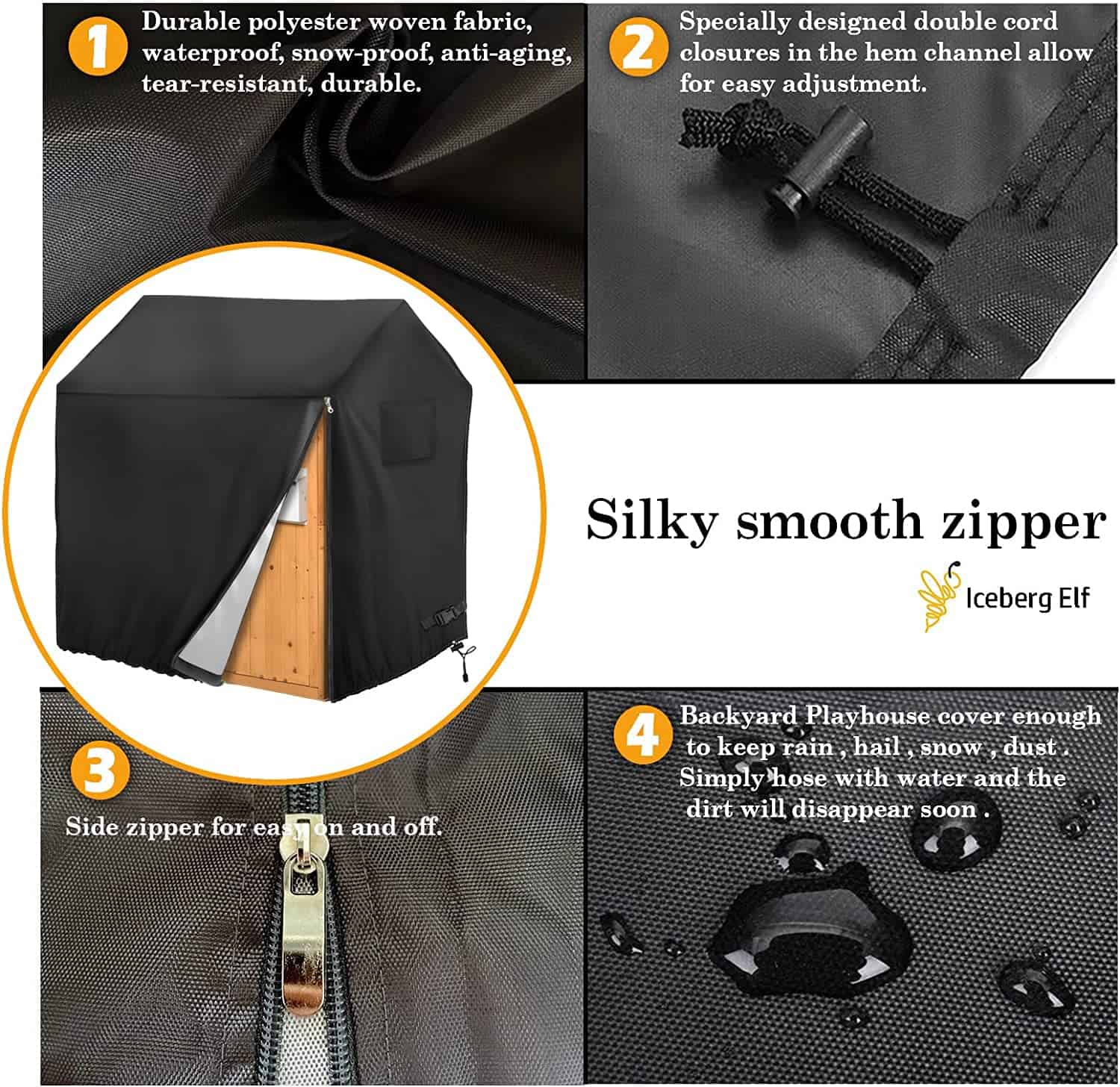 1 Durable polyester woven fabric, waterproof, snow-proof, anti-aging, tear-resistant, durable.

2 Specially designed double cord closures in the hem channel allow for easy adjustment.

Silky smooth zipper

Iceberg Elf

3 Side zipper for easy on and off.

4 Backyard Playhouse cover enough to keep rain , hail , snow , dust . Simply hose with water and the dirt will disappear soon .