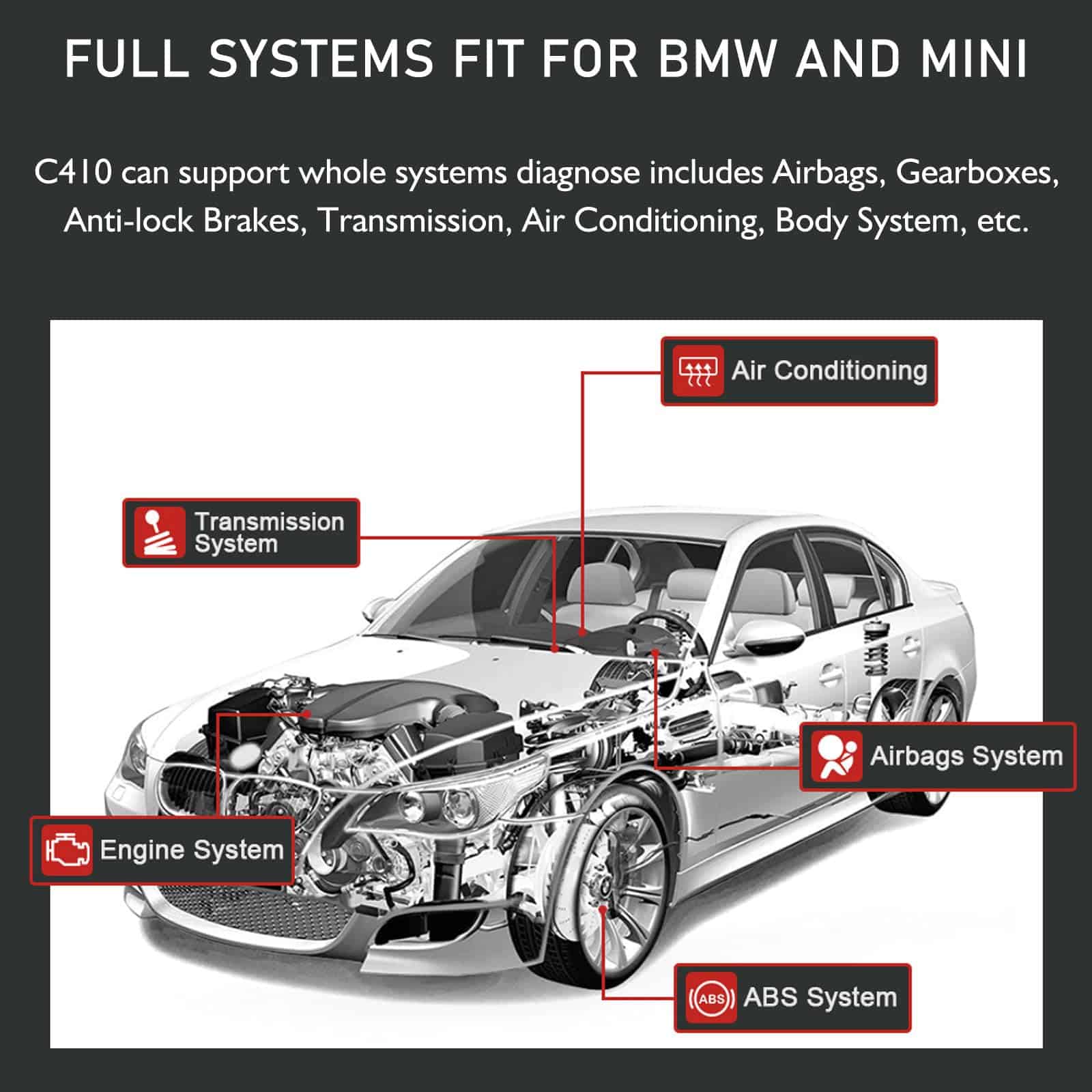 FULL SYSTEMS FIT FOR BMW AND MINI

C410 can support whole systems diagnose includes Airbags, Gearboxes, Anti-lock Brakes, Transmission, Air Conditioning, Body System, etc.

Air Conditioning

Transmission System

Airbags System

Engine System

ABS

ABS System