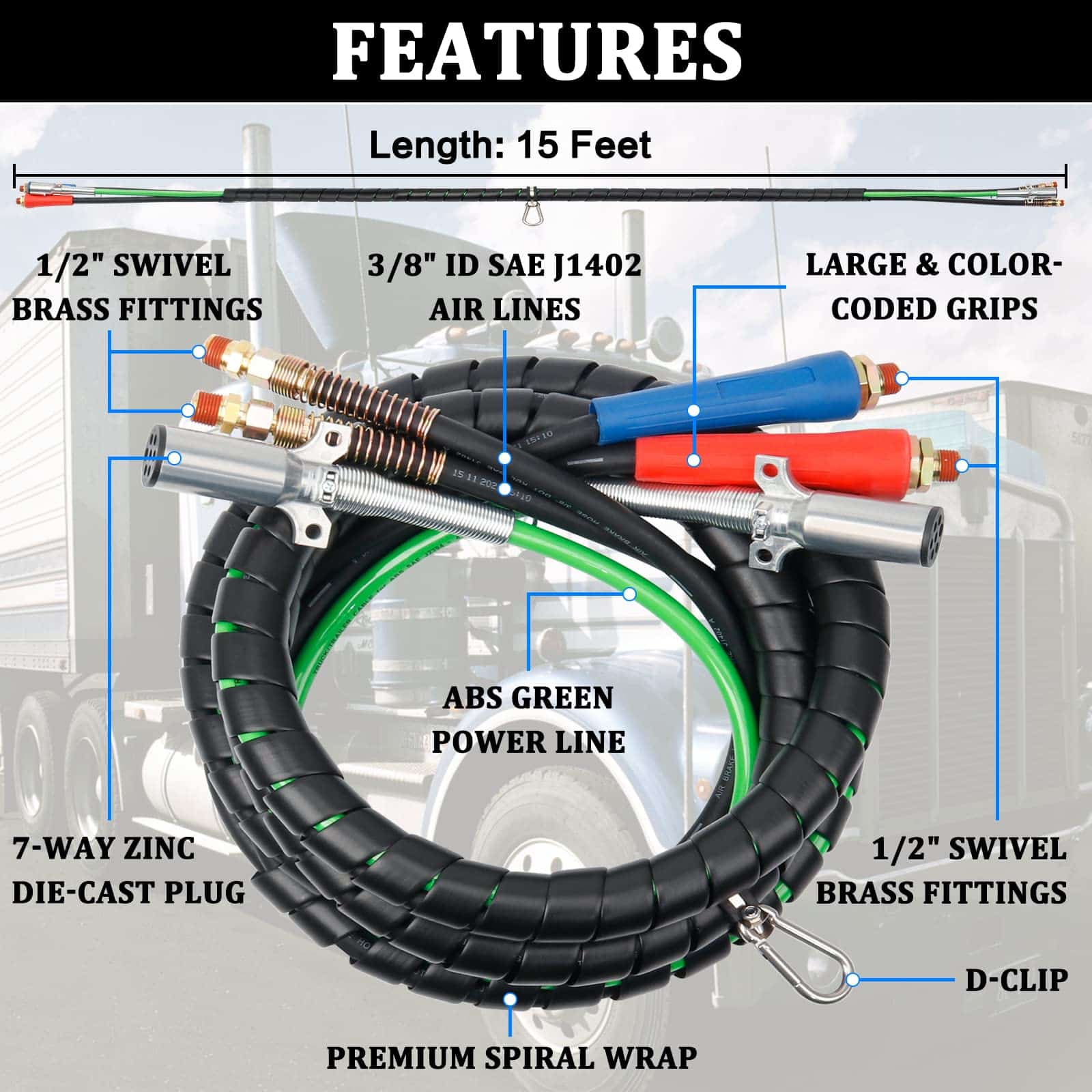 FEATURES

Length: 15 Feet

1/2" SWIVEL BRASS FITTINGS

3/8" ID SAE J1402 AIR LINES

LARGE & COLOR-CODED GRIPS

ABS GREEN POWER LINE

7-WAY ZINC DIE-CAST PLUG

1/2" SWIVEL BRASS FITTINGS

D-CLIP

PREMIUM SPIRAL WRAP