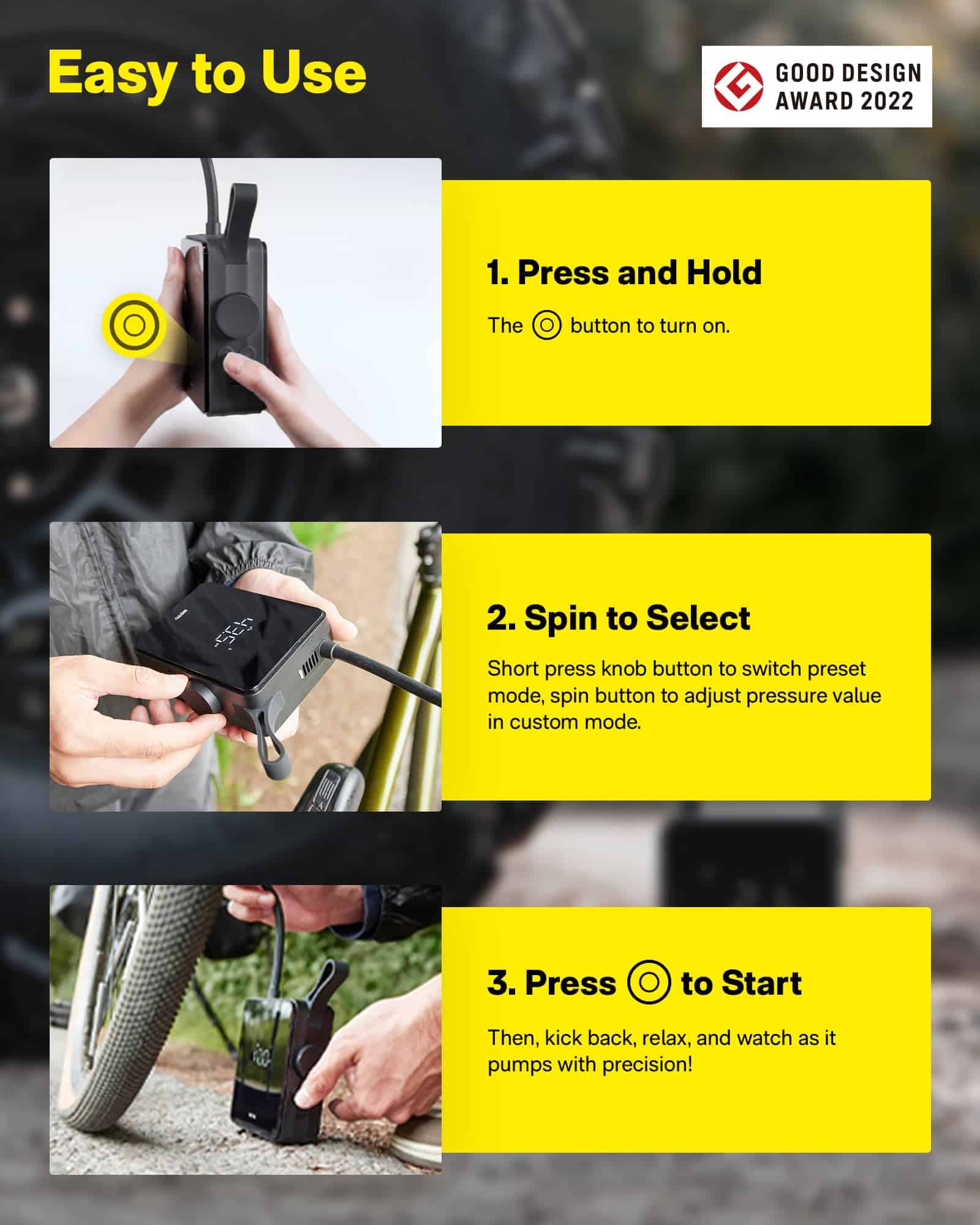 Easy to Use

GOOD DESIGN AWARD 2022

1. Press and Hold

The button to turn on.

2. Spin to Select

Short press knob button to switch preset mode, spin button to adjust pressure value in custom mode.

3. Press to Start

Then, kick back, relax, and watch as it pumps with precision!