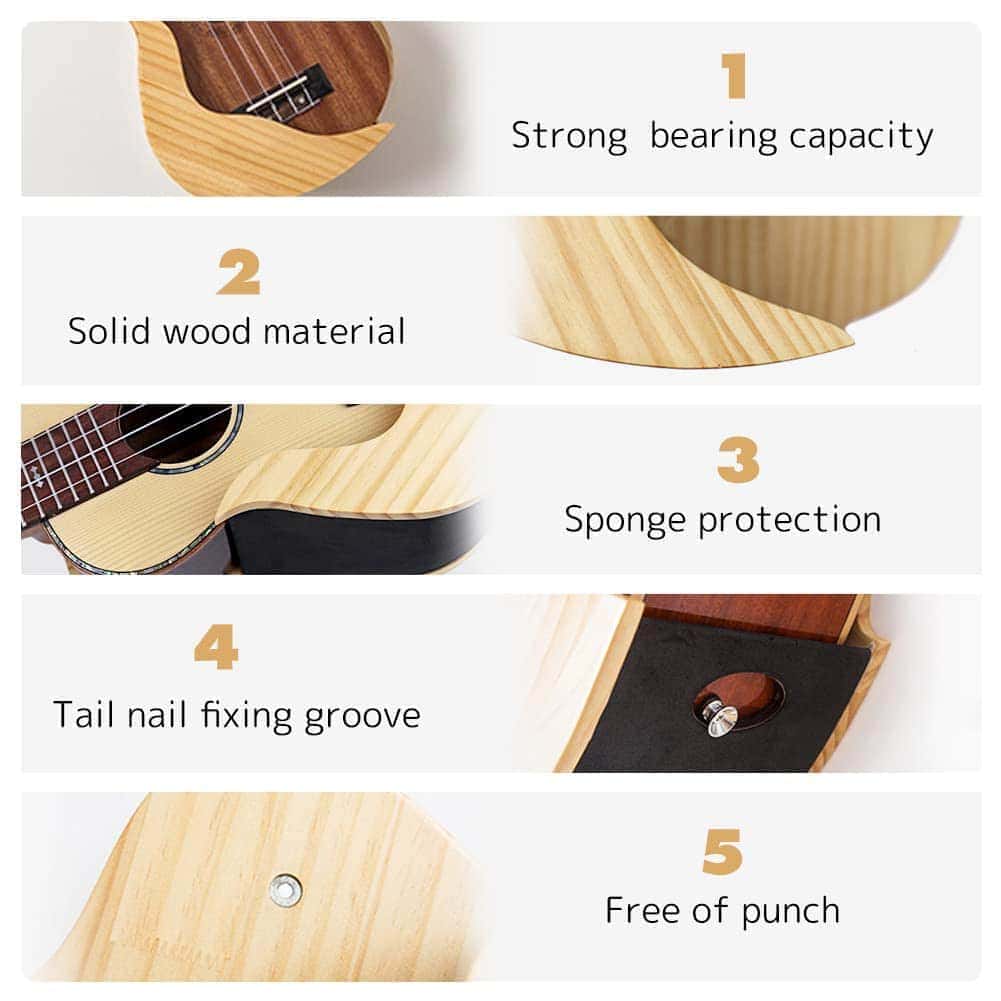 1
Strong bearing capacity

2
Solid wood material

3
Sponge protection

4
Tail nail fixing groove

5
Free of punch