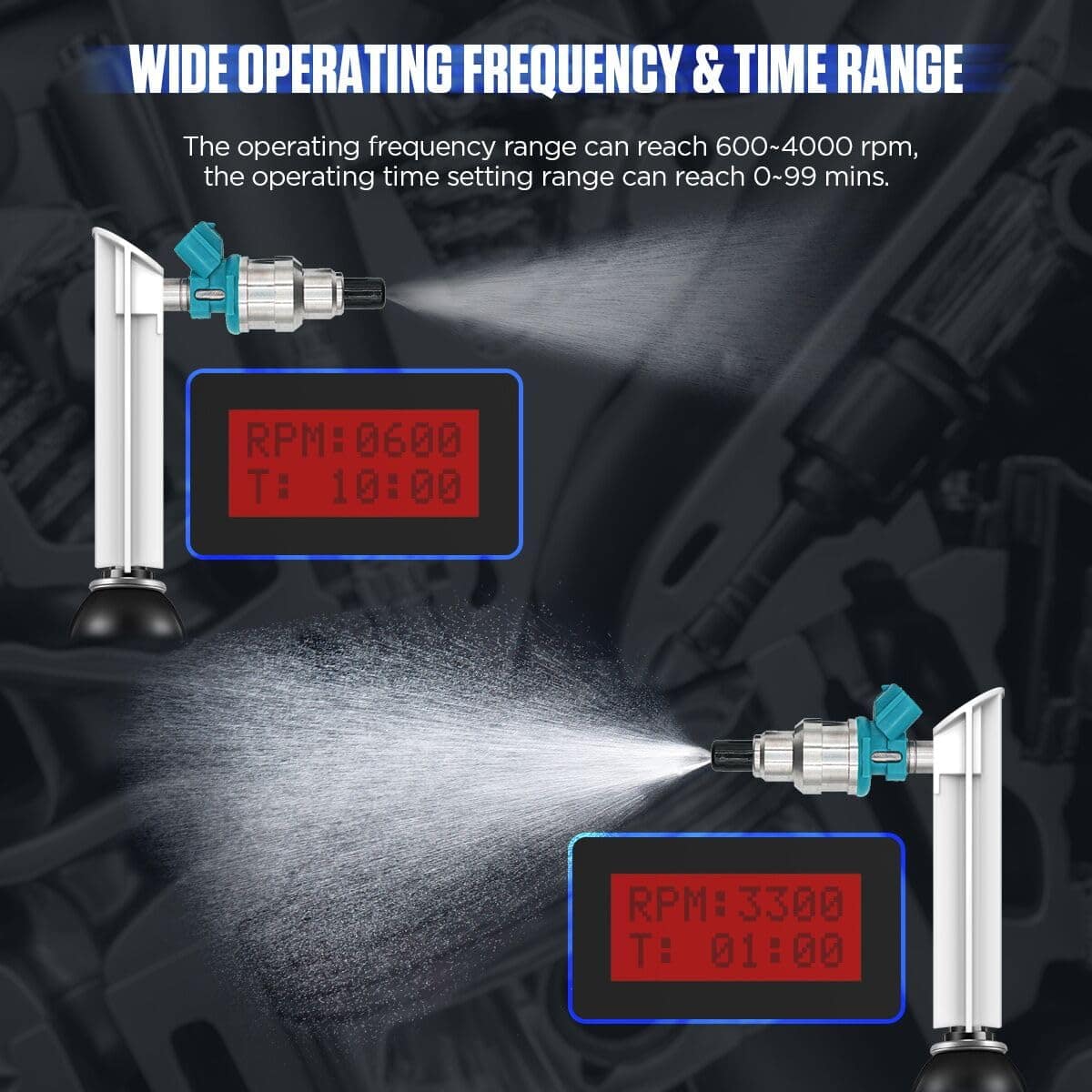 WIDE OPERATING FREQUENCY & TIME RANGE

The operating frequency range can reach 600~4000 rpm, the operating time setting range can reach 0~99 mins.

RPM:0600
T: 10:00

RPM:3300
T: 01:00