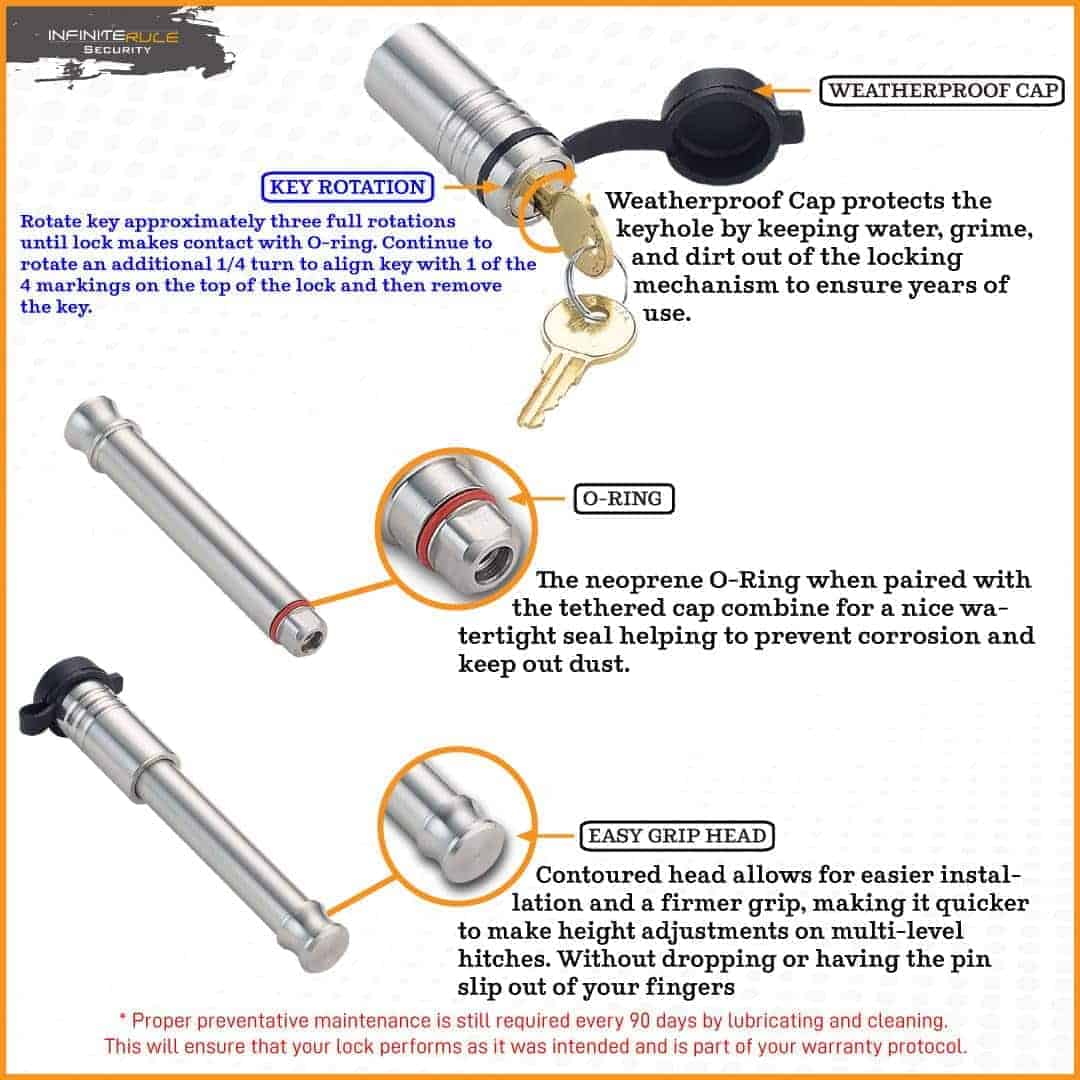 INFINITERULE
Security

WEATHERPROOF CAP

KEY ROTATION

Rotate key approximately three full rotations until lock makes contact with O-ring. Continue to rotate an additional 1/4 turn to align key with 1 of the 4 markings on the top of the lock and then remove the key.

Weatherproof Cap protects the keyhole by keeping water, grime, and dirt out of the locking mechanism to ensure years of use.

O-RING

The neoprene O-Ring when paired with the tethered cap combine for a nice watertight seal helping to prevent corrosion and keep out dust.

EASY GRIP HEAD

Contoured head allows for easier installation and a firmer grip, making it quicker to make height adjustments on multi-level hitches. Without dropping or having the pin slip out of your fingers

* Proper preventative maintenance is still required every 90 days by lubricating and cleaning. This will ensure that your lock performs as it was intended and is part of your warranty protocol.