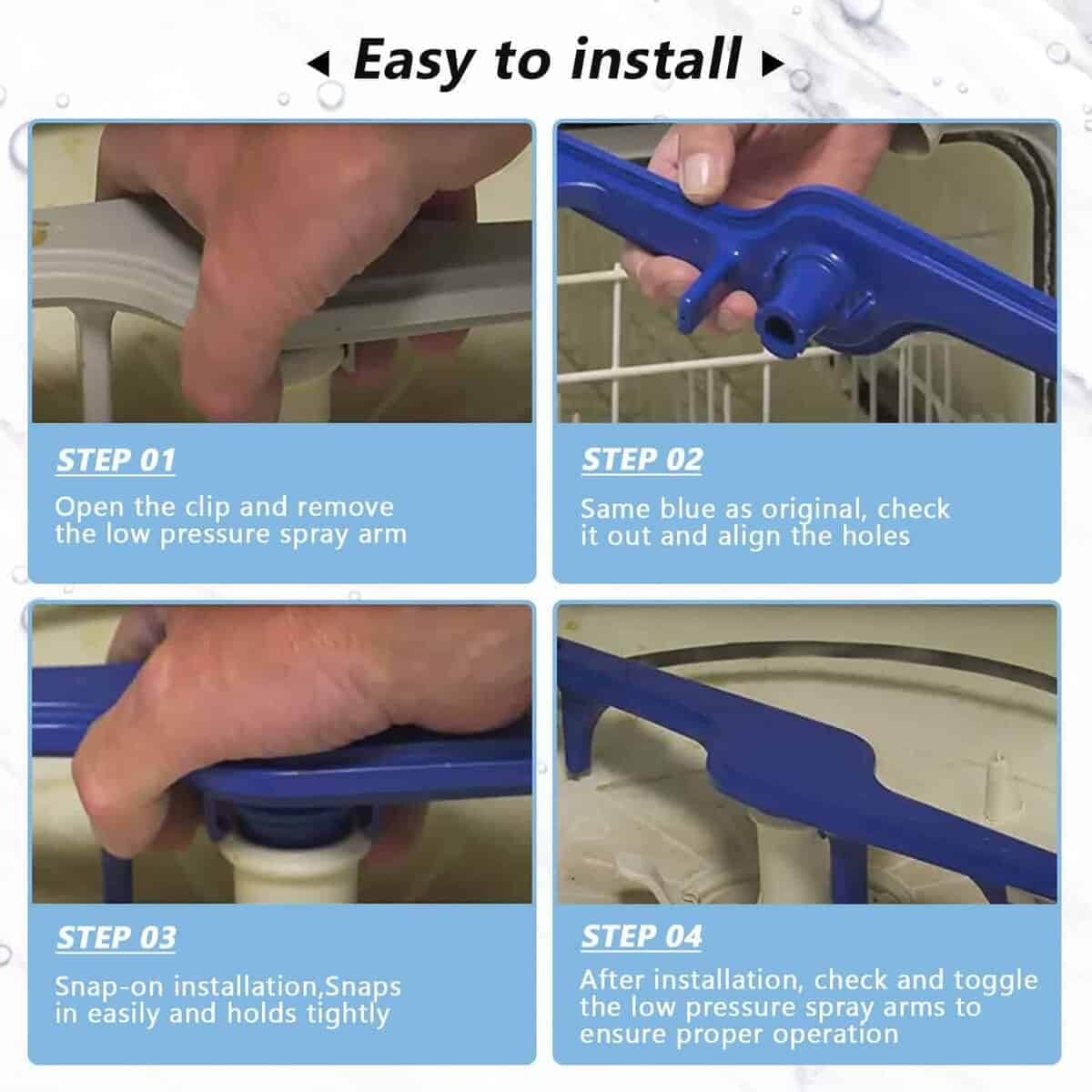 ◂ Easy to install ▸

STEP 01

Open the clip and remove the low pressure spray arm

STEP 02

Same blue as original, check it out and align the holes

STEP 03

Snap-on installation,Snaps in easily and holds tightly

STEP 04

After installation, check and toggle the low pressure spray arms to ensure proper operation