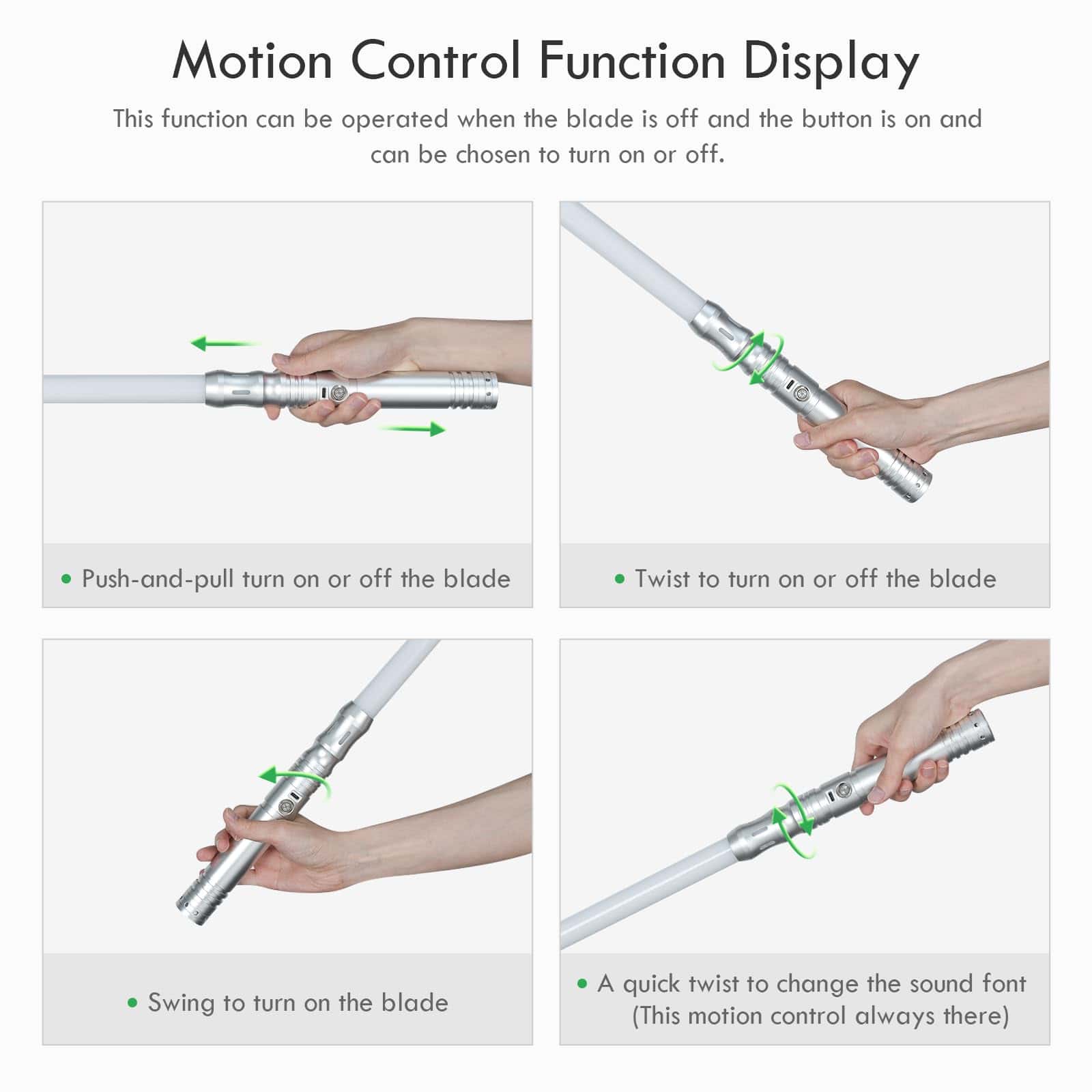 Motion Control Function Display

This function can be operated when the blade is off and the button is on and can be chosen to turn on or off.

• Push-and-pull turn on or off the blade

• Twist to turn on or off the blade

• Swing to turn on the blade

• A quick twist to change the sound font (This motion control always there)