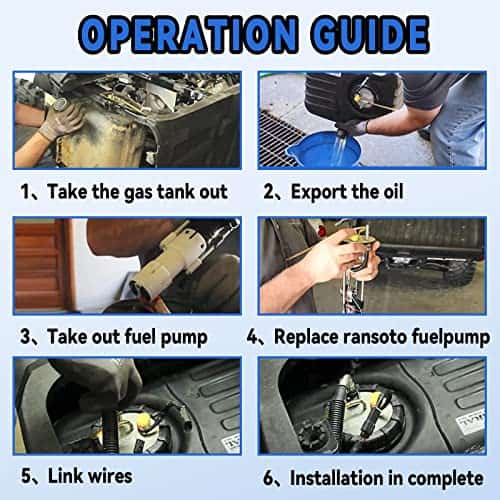 OPERATION GUIDE

1、Take the gas tank out

2、Export the oil

3、Take out fuel pump

4、Replace ransoto fuelpump

5、Link wires

6、Installation in complete