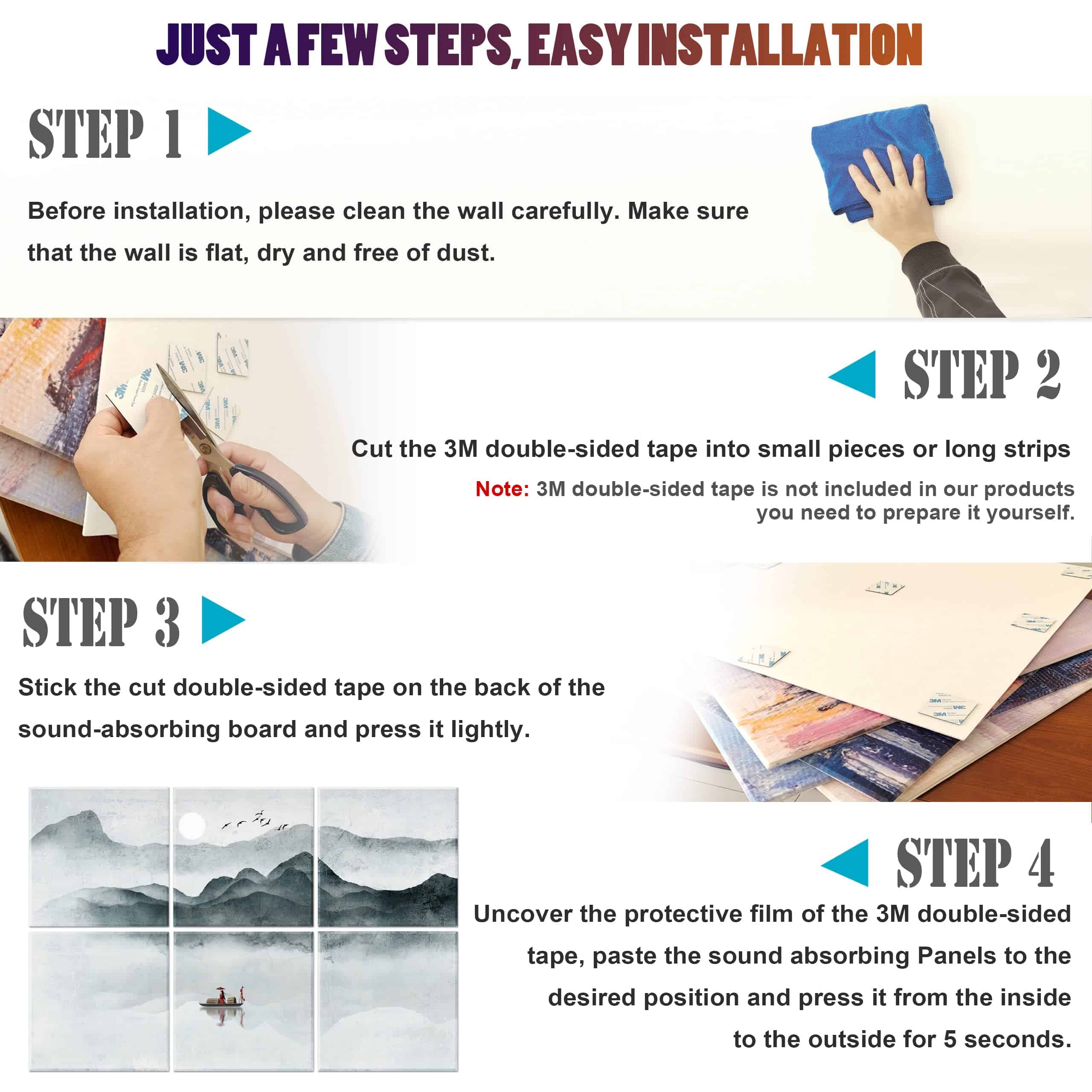 JUST A FEW STEPS, EASY INSTALLATION

STEP 1

Before installation, please clean the wall carefully. Make sure that the wall is flat, dry and free of dust.

STEP 2

Cut the 3M double-sided tape into small pieces or long strips

Note: 3M double-sided tape is not included in our products you need to prepare it yourself.

STEP 3

Stick the cut double-sided tape on the back of the sound-absorbing board and press it lightly.

STEP 4

Uncover the protective film of the 3M double-sided tape, paste the sound absorbing Panels to the desired position and press it from the inside to the outside for 5 seconds.