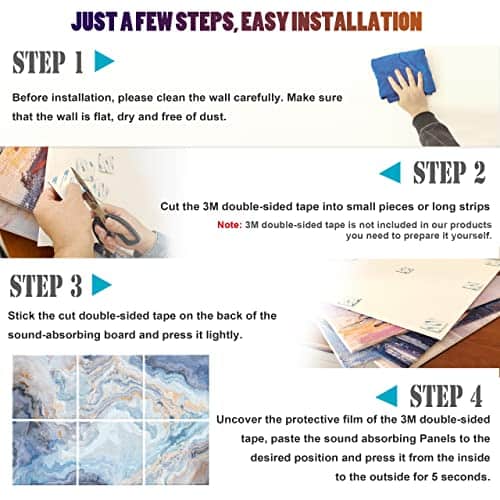 JUST A FEW STEPS, EASY INSTALLATION

STEP 1

Before installation, please clean the wall carefully. Make sure that the wall is flat, dry and free of dust.

STEP 2

Cut the 3M double-sided tape into small pieces or long strips

Note: 3M double-sided tape is not included in our products you need to prepare it yourself.

STEP 3

Stick the cut double-sided tape on the back of the sound-absorbing board and press it lightly.

STEP 4

Uncover the protective film of the 3M double-sided tape, paste the sound absorbing Panels to the desired position and press it from the inside to the outside for 5 seconds.