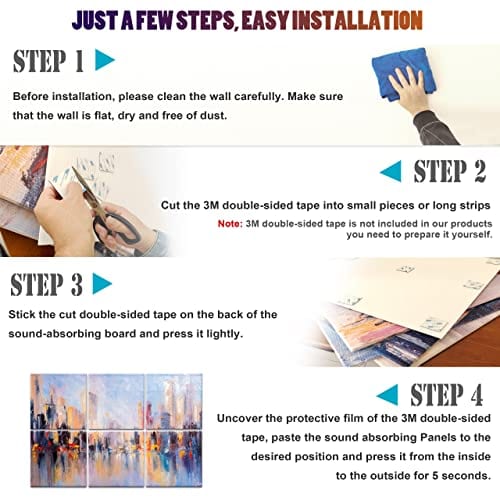 JUST A FEW STEPS, EASY INSTALLATION

STEP 1

Before installation, please clean the wall carefully. Make sure that the wall is flat, dry and free of dust.

STEP 2

Cut the 3M double-sided tape into small pieces or long strips

Note: 3M double-sided tape is not included in our products you need to prepare it yourself.

STEP 3

Stick the cut double-sided tape on the back of the sound-absorbing board and press it lightly.

STEP 4

Uncover the protective film of the 3M double-sided tape, paste the sound absorbing Panels to the desired position and press it from the inside to the outside for 5 seconds.