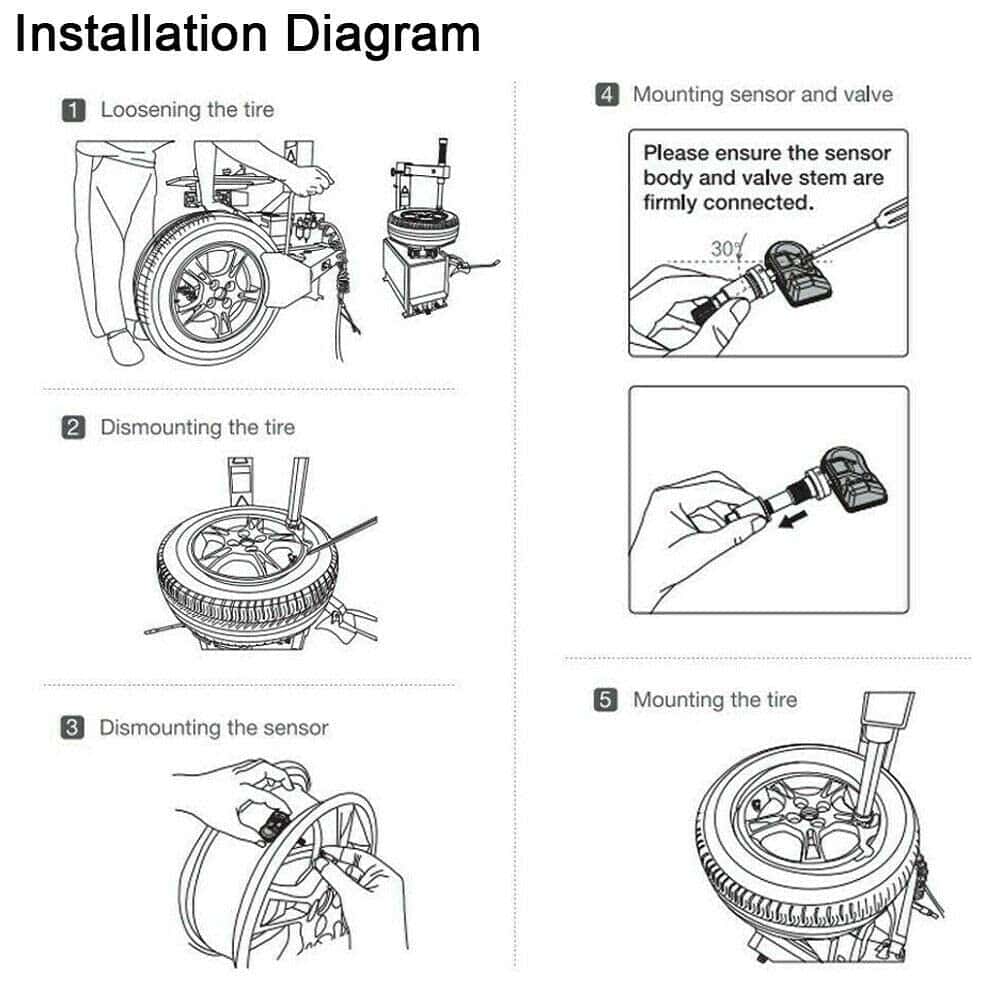 Installation Diagram

1 Loosening the tire

2 Dismounting the tire

3 Dismounting the sensor

4 Mounting sensor and valve

Please ensure the sensor body and valve stem are firmly connected.

30°

5 Mounting the tire