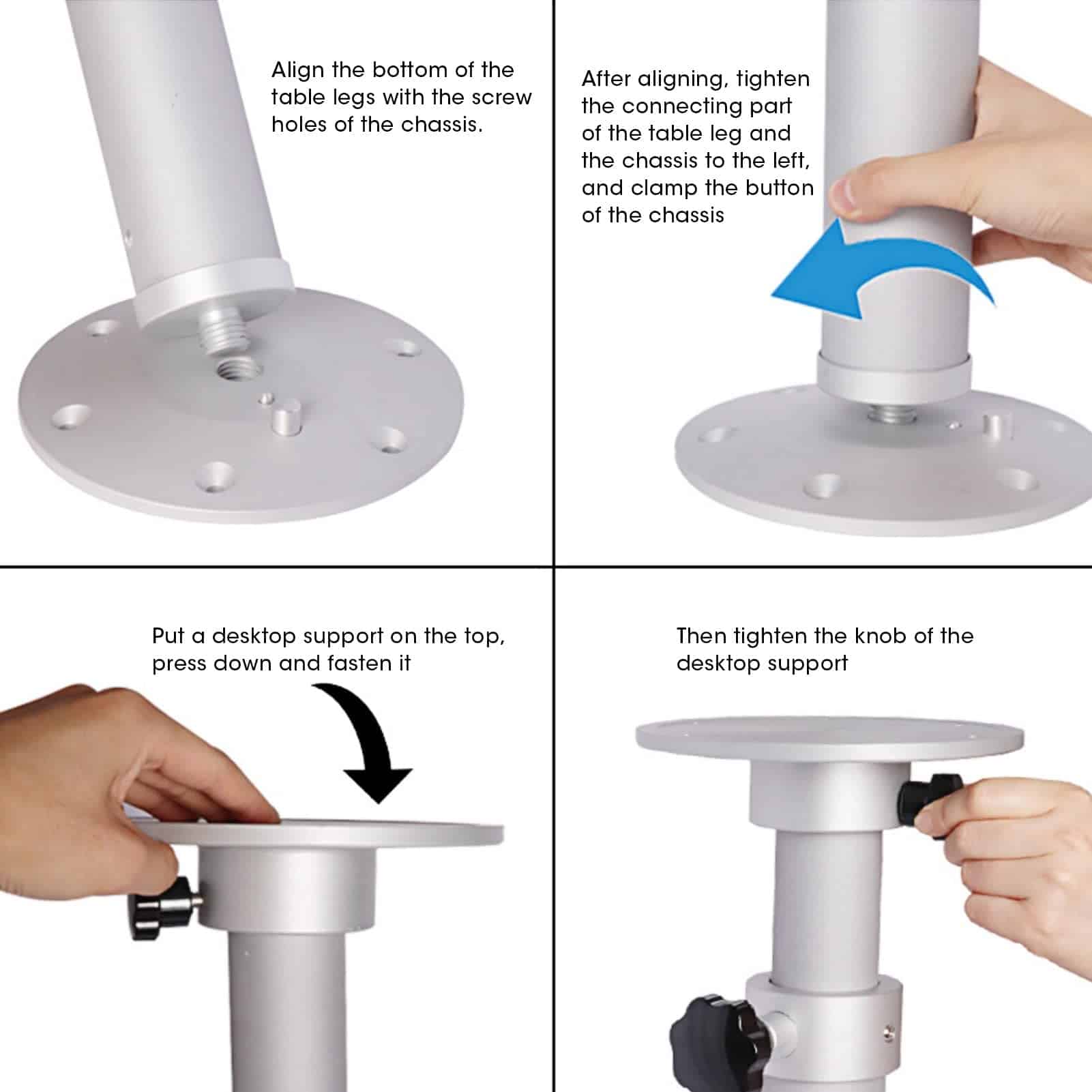 Align the bottom of the table legs with the screw holes of the chassis.

After aligning, tighten the connecting part of the table leg and the chassis to the left, and clamp the button of the chassis

Put a desktop support on the top, press down and fasten it

Then tighten the knob of the desktop support