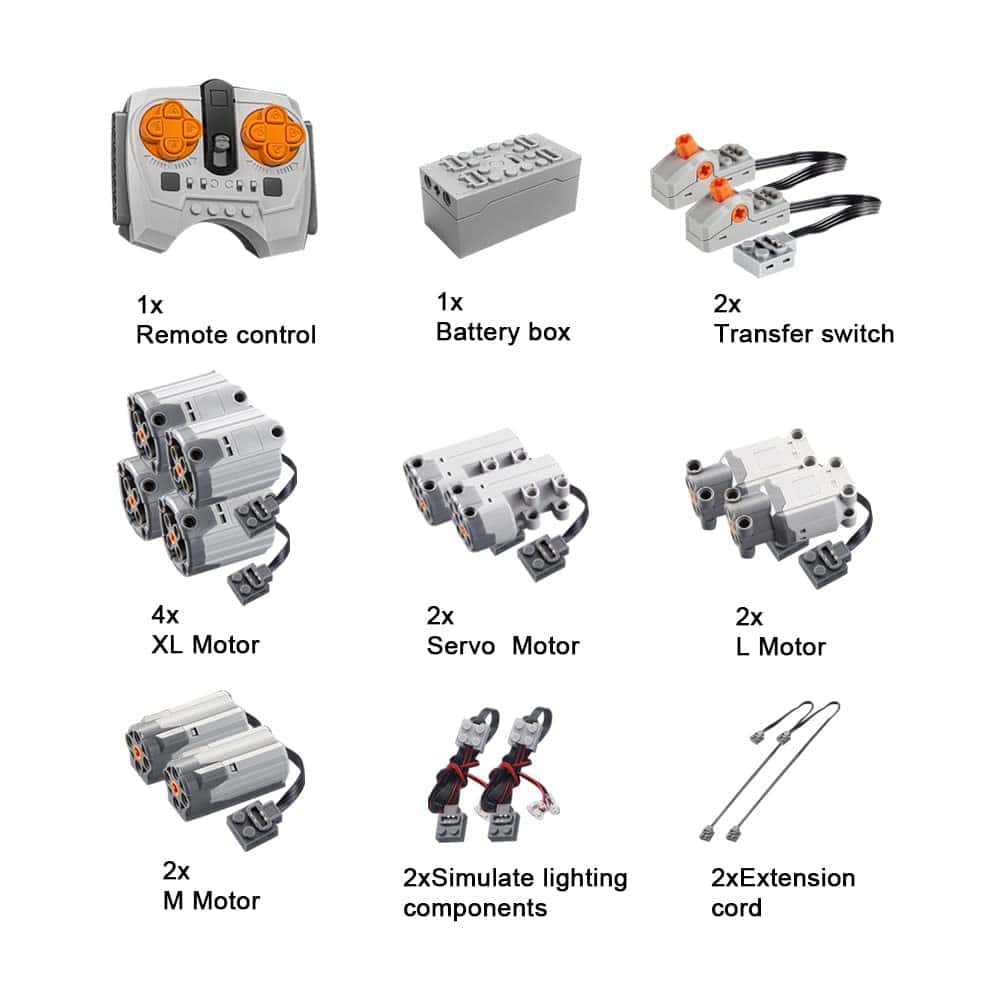 1x
Remote control

1x
Battery box

2x
Transfer switch

4x
XL Motor

2x
Servo Motor

2x
L Motor

2x
M Motor

2xSimulate lighting components

2xExtension cord