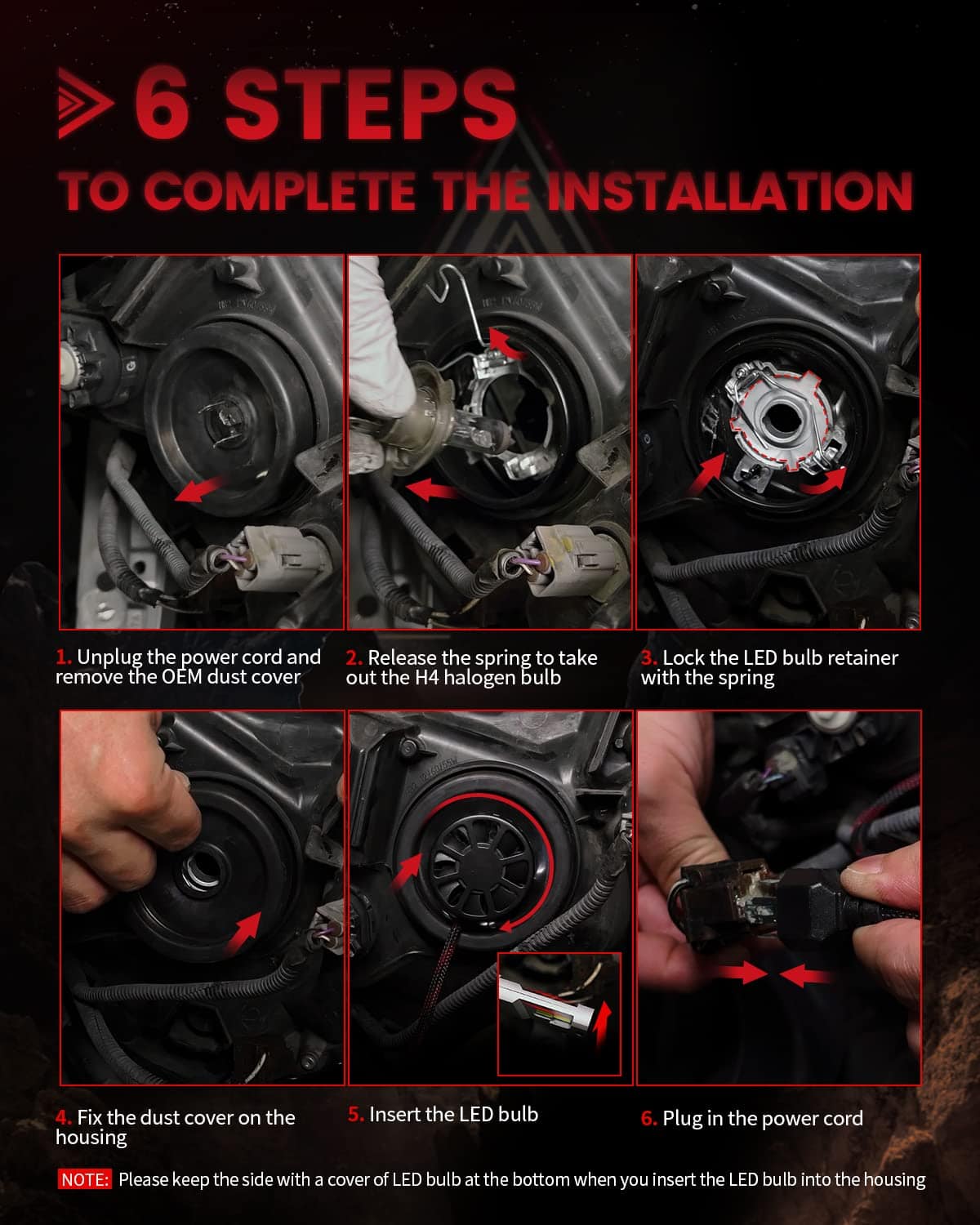 6 STEPS
TO COMPLETE THE INSTALLATION

1. Unplug the power cord and remove the OEM dust cover

2. Release the spring to take out the H4 halogen bulb

3. Lock the LED bulb retainer with the spring

4. Fix the dust cover on the housing

5. Insert the LED bulb

6. Plug in the power cord

NOTE: Please keep the side with a cover of LED bulb at the bottom when you insert the LED bulb into the housing