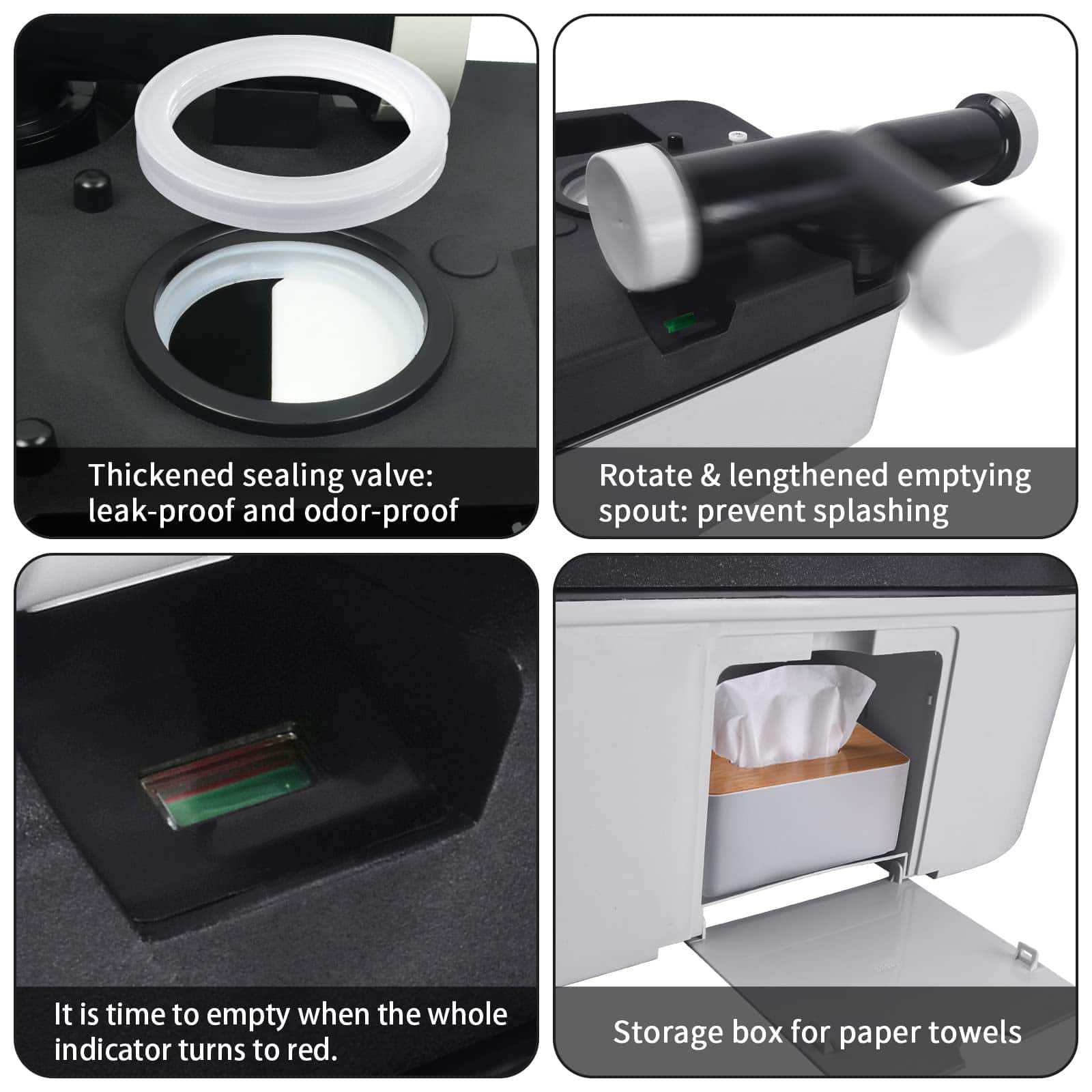 Thickened sealing valve: leak-proof and odor-proof

Rotate & lengthened emptying spout: prevent splashing

It is time to empty when the whole indicator turns to red.

Storage box for paper towels