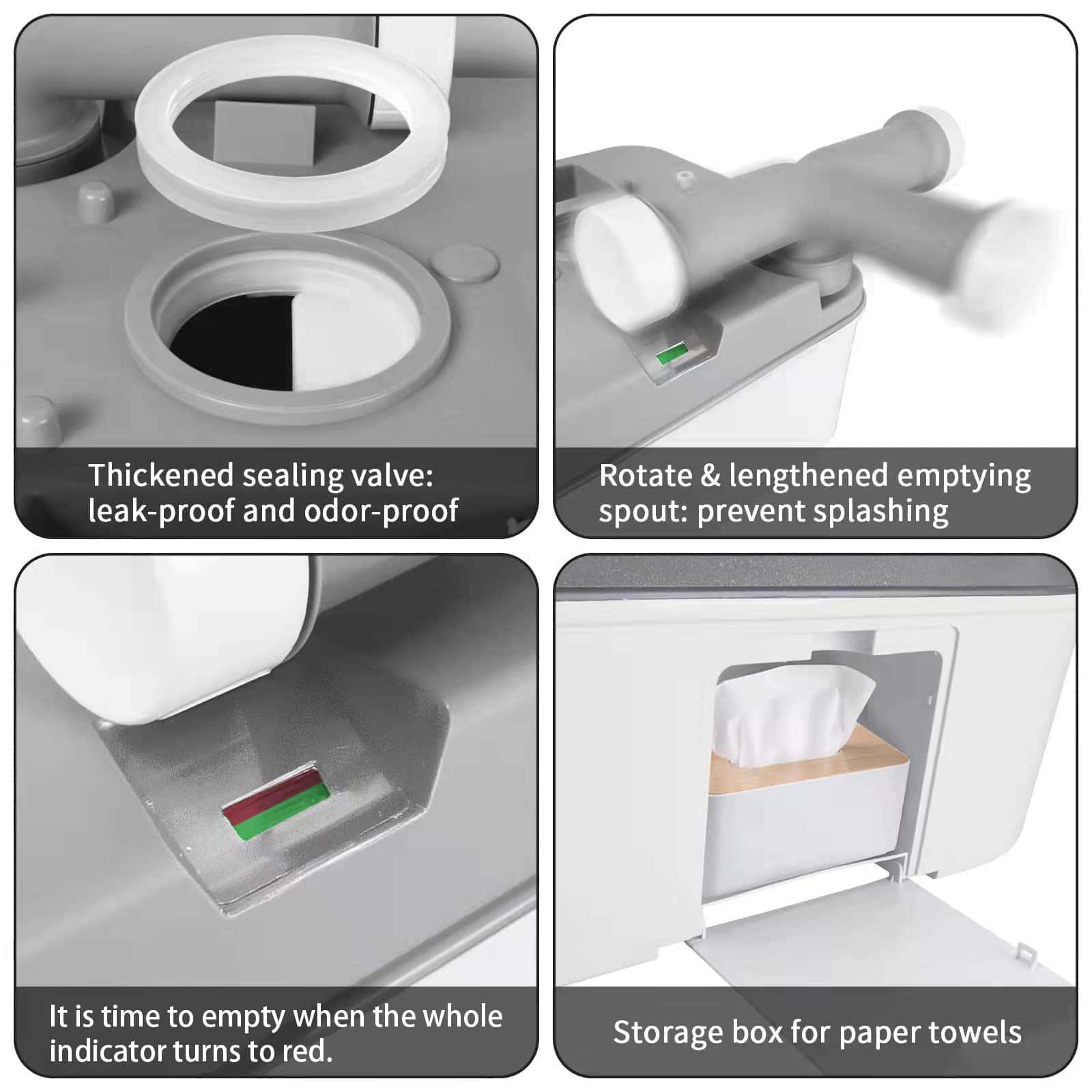 Thickened sealing valve: leak-proof and odor-proof

Rotate & lengthened emptying spout: prevent splashing

It is time to empty when the whole indicator turns to red.

Storage box for paper towels