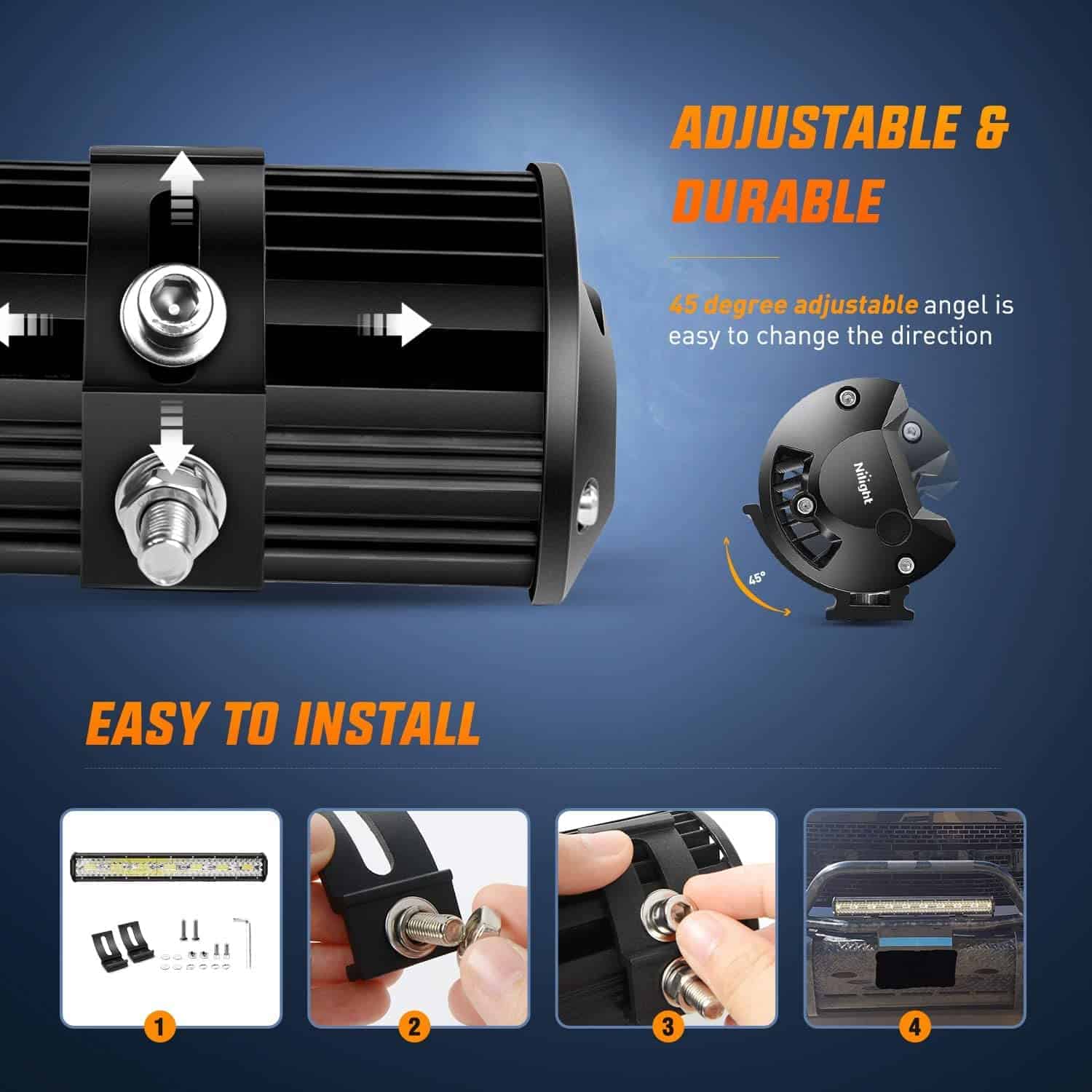 ADJUSTABLE & DURABLE

45 degree adjustable angel is easy to change the direction

Nilight

45°

EASY TO INSTALL

1

2

3

4