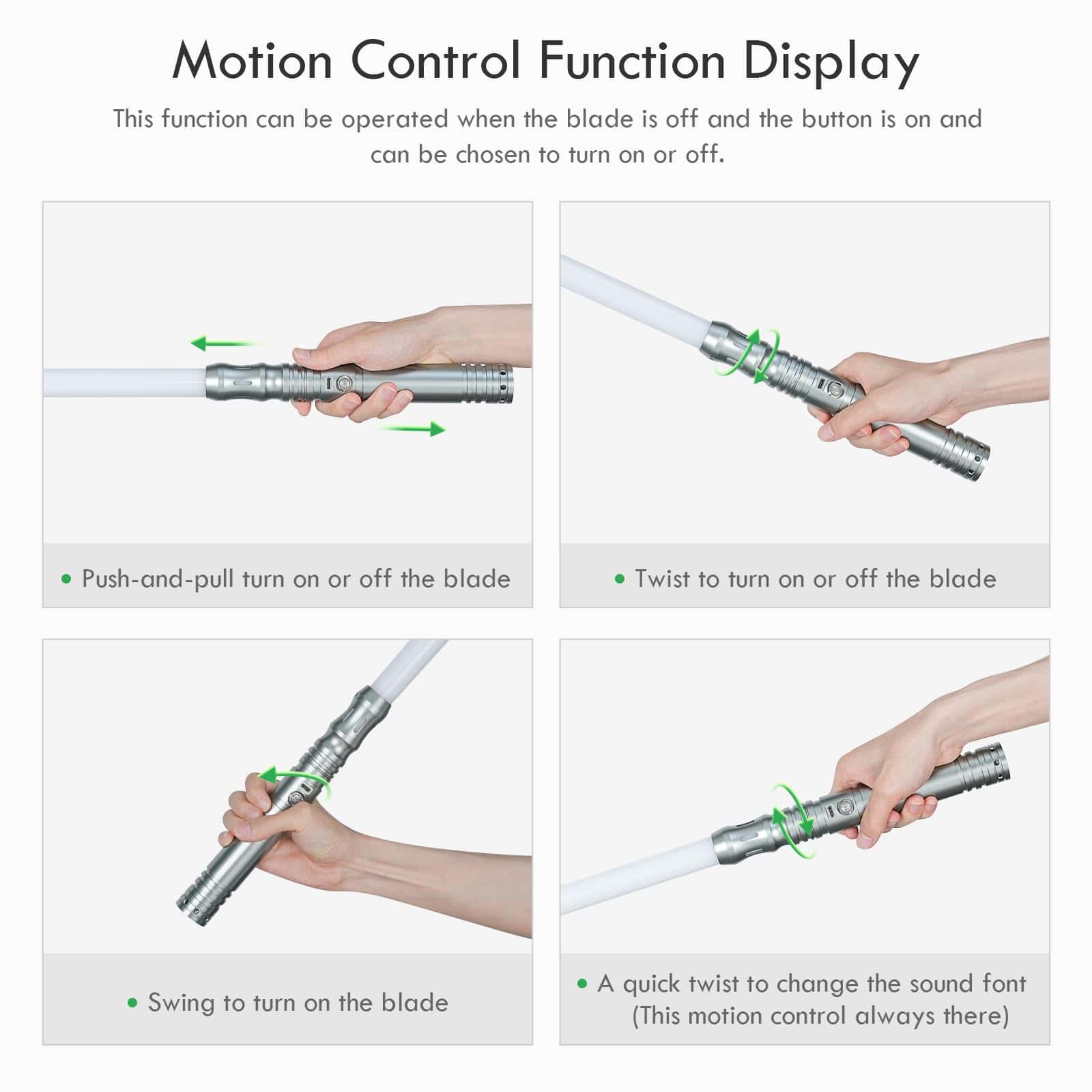 Motion Control Function Display

This function can be operated when the blade is off and the button is on and can be chosen to turn on or off.

• Push-and-pull turn on or off the blade

• Twist to turn on or off the blade

• Swing to turn on the blade

• A quick twist to change the sound font (This motion control always there)