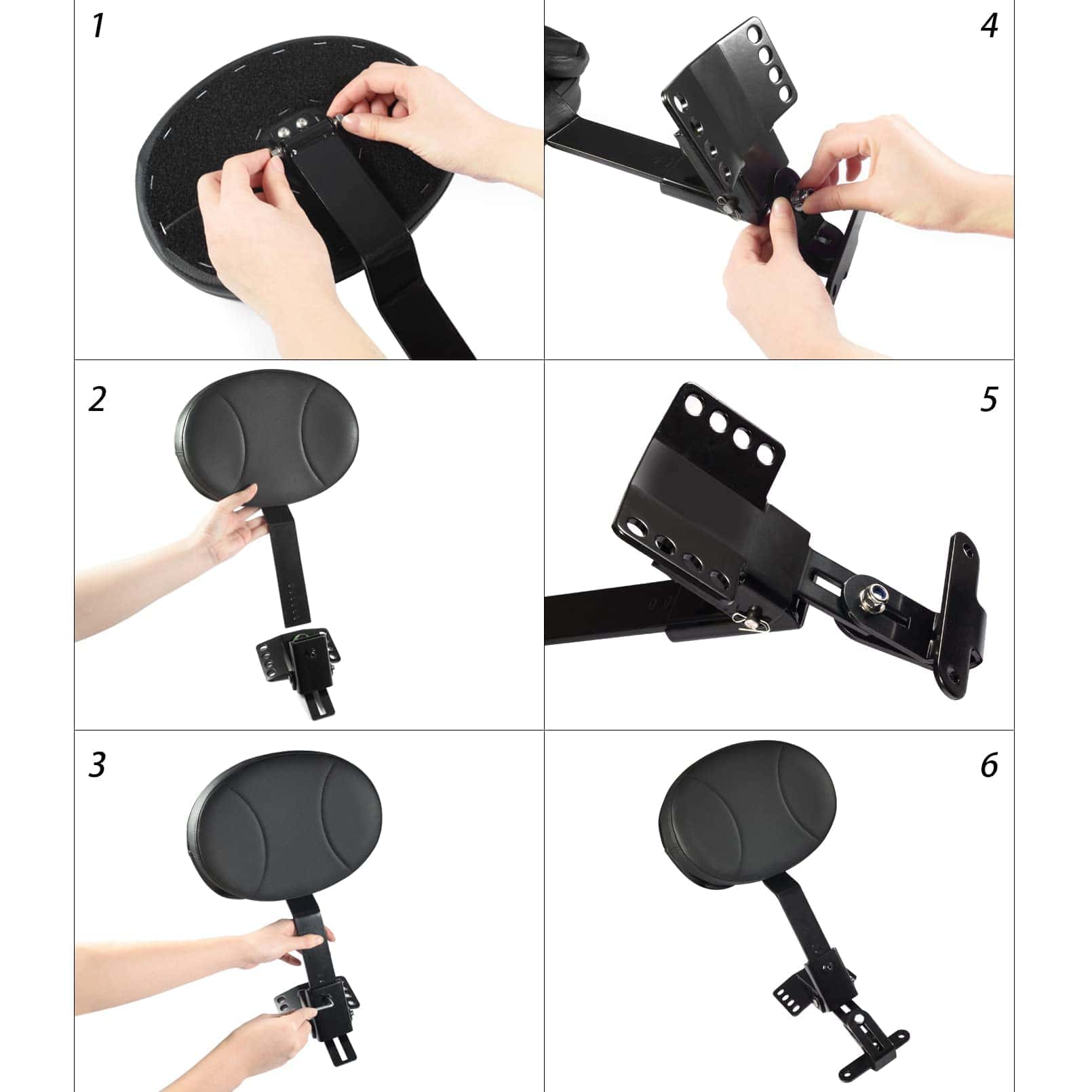 1

4

2

5

3

6