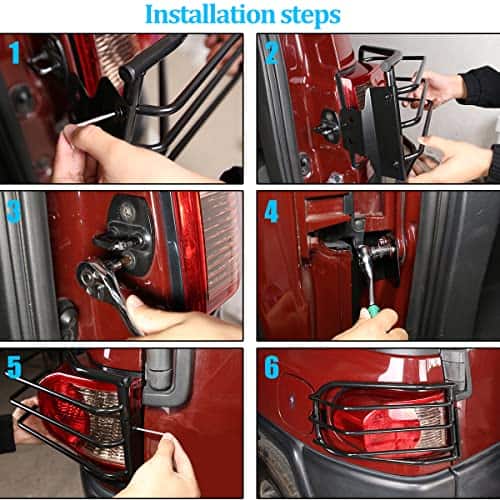 Installation steps

1

2

3

4

5

6