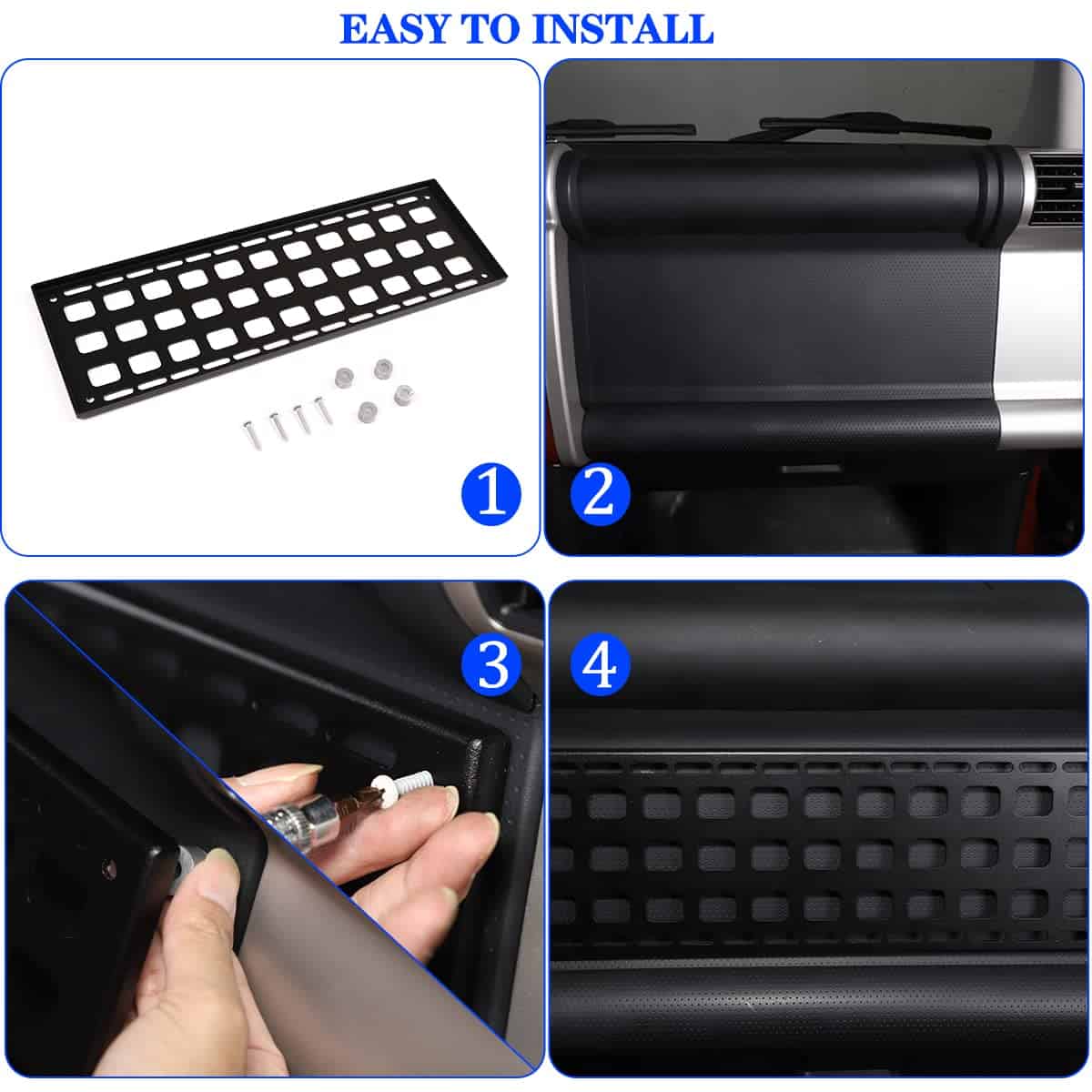 EASY TO INSTALL

1

2

3

4