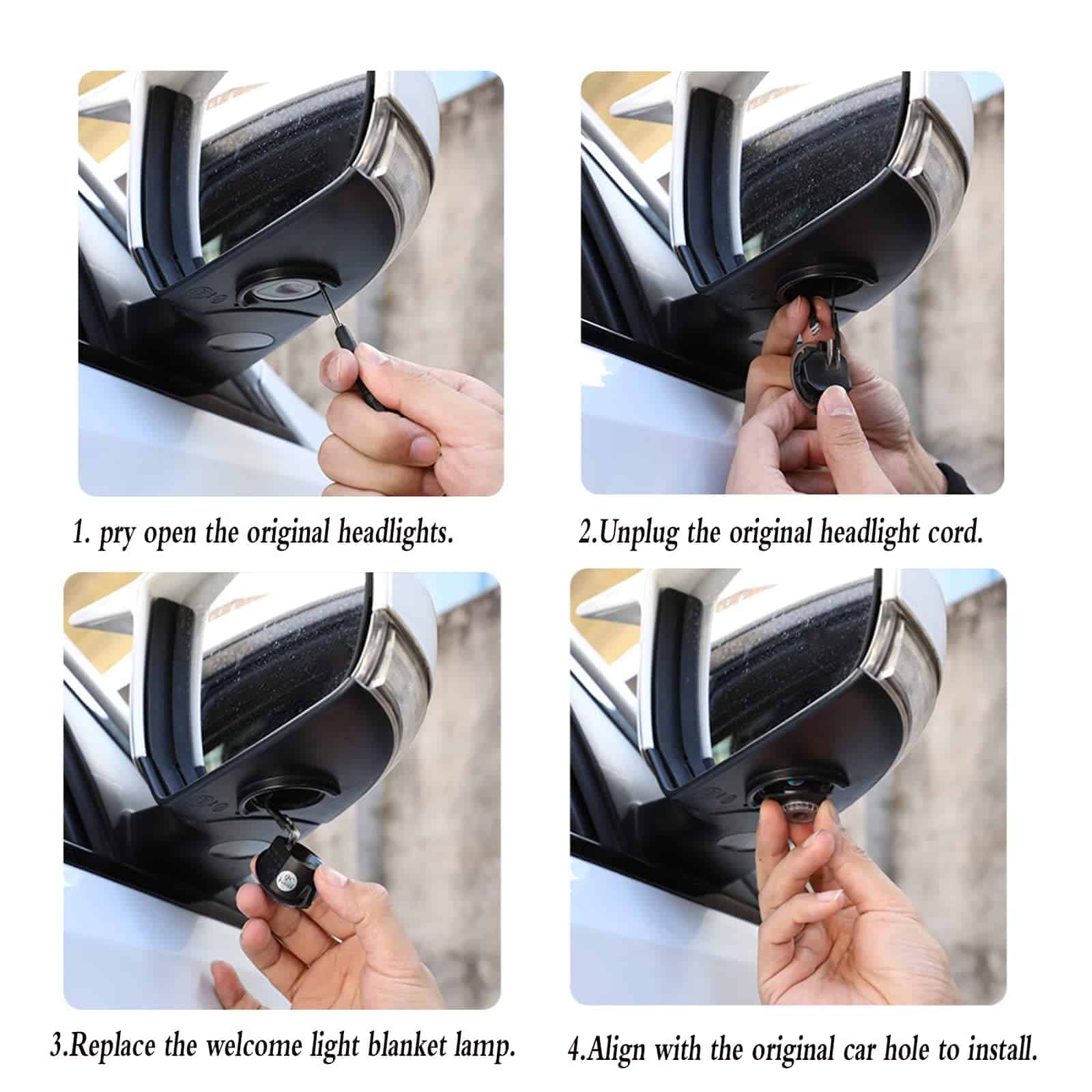 1. pry open the original headlights.

2.Unplug the original headlight cord.

3.Replace the welcome light blanket lamp.

4.Align with the original car hole to install.