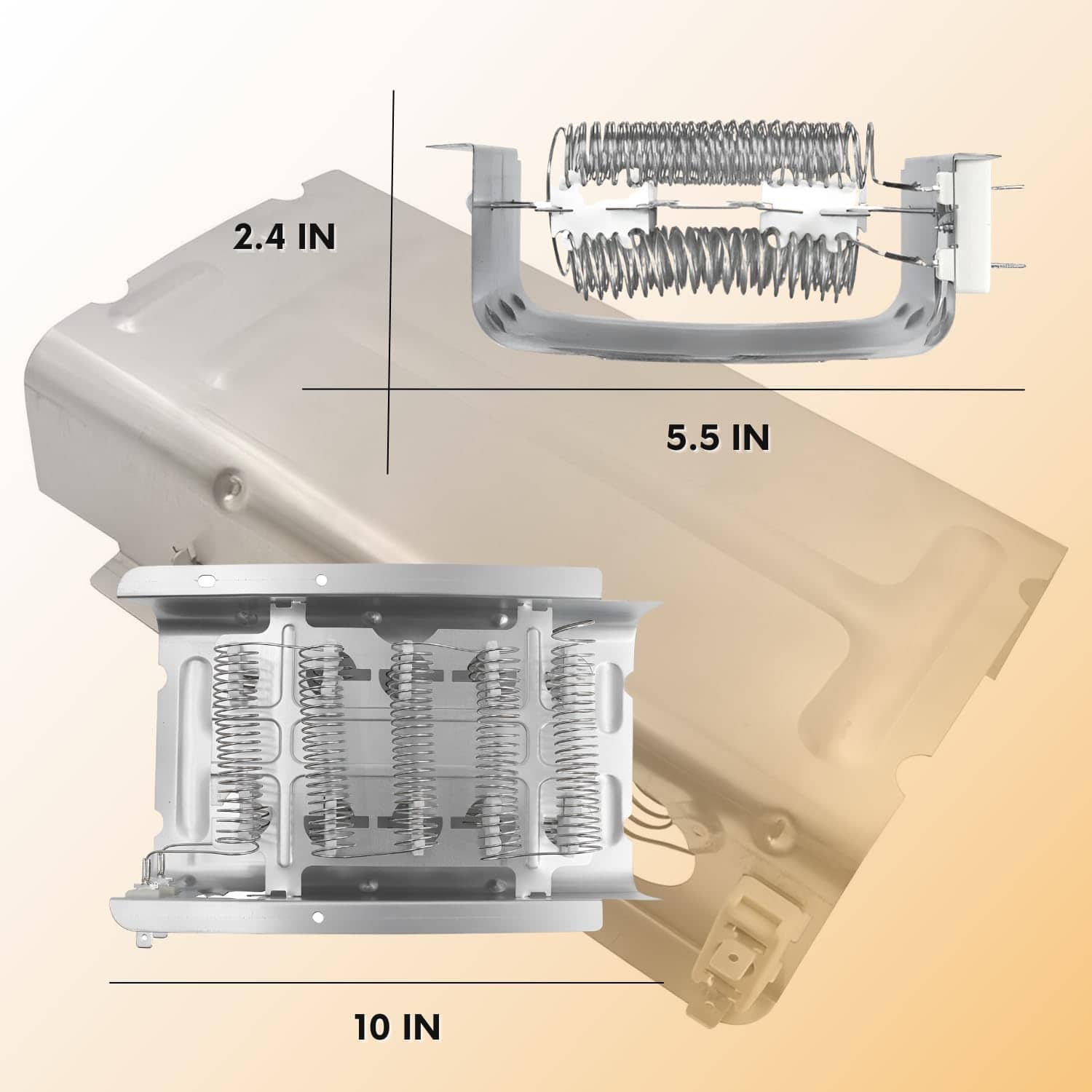 2.4 IN

5.5 IN

10 IN