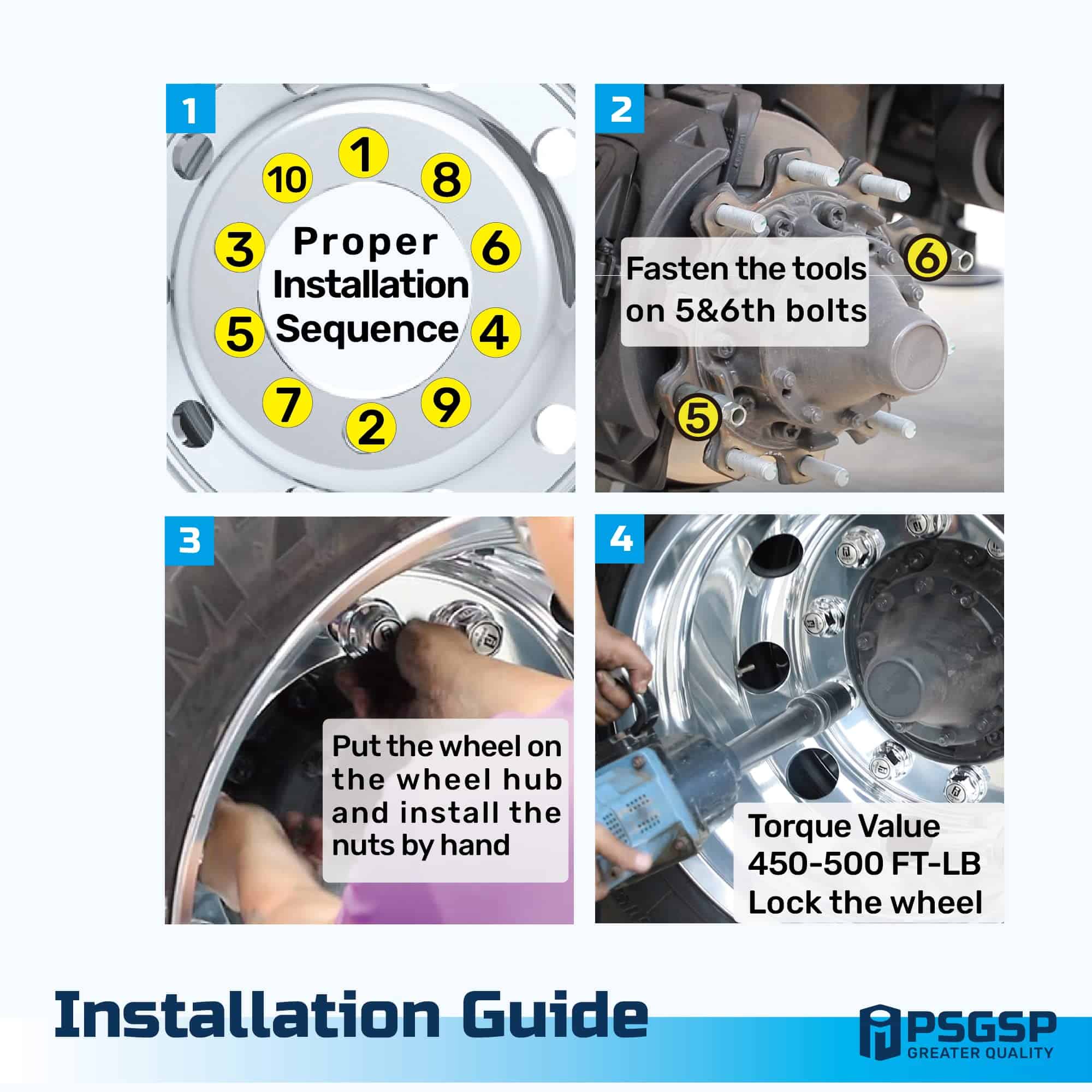 1

1
10
8
3
6
5
4
7
9
2

Proper Installation Sequence

2

Fasten the tools on 5&6th bolts

6
5

3

Put the wheel on the wheel hub and install the nuts by hand

4

Torque Value 450-500 FT-LB Lock the wheel

Installation Guide

PSGSP
GREATER QUALITY