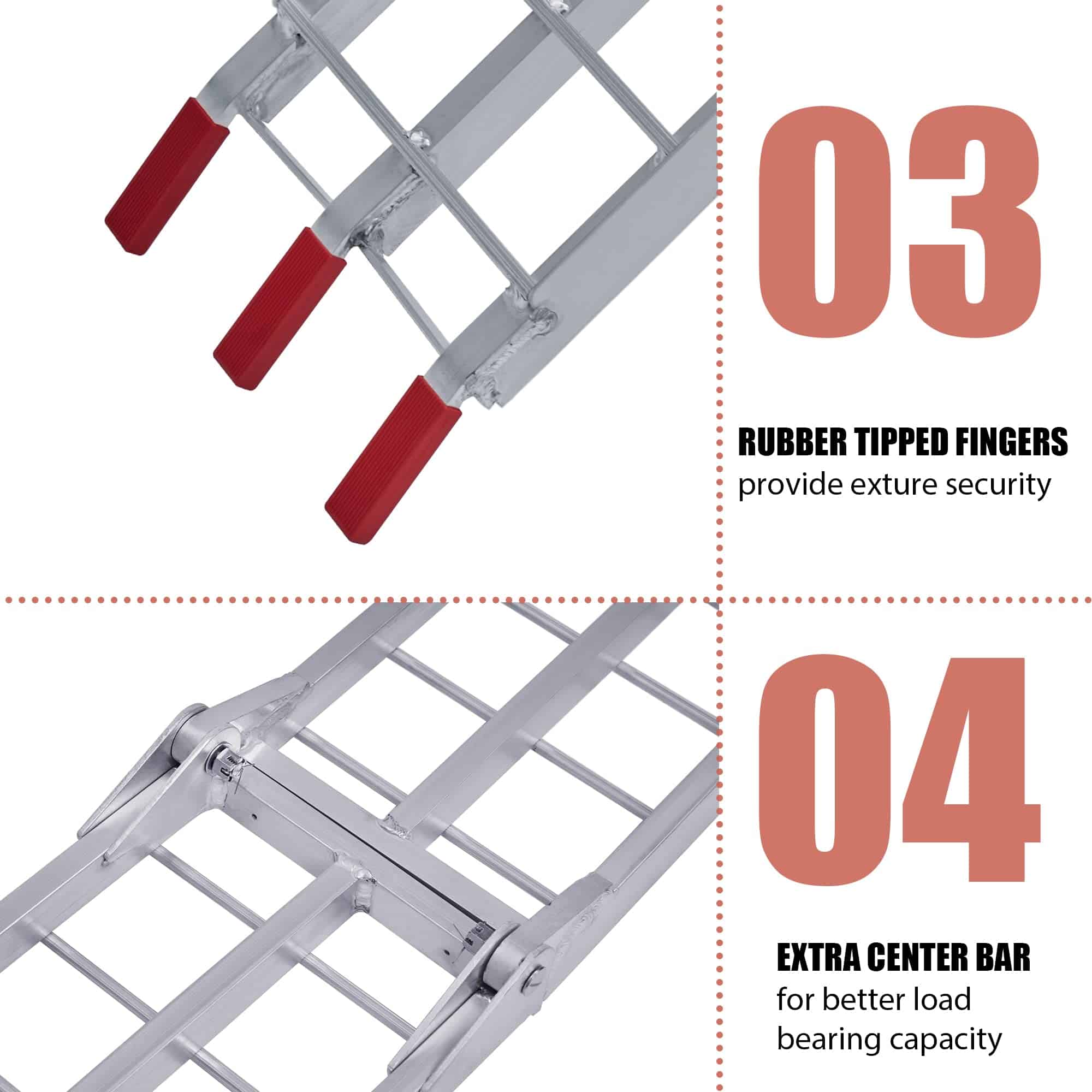 03

RUBBER TIPPED FINGERS
provide exture security

04

EXTRA CENTER BAR
for better load bearing capacity