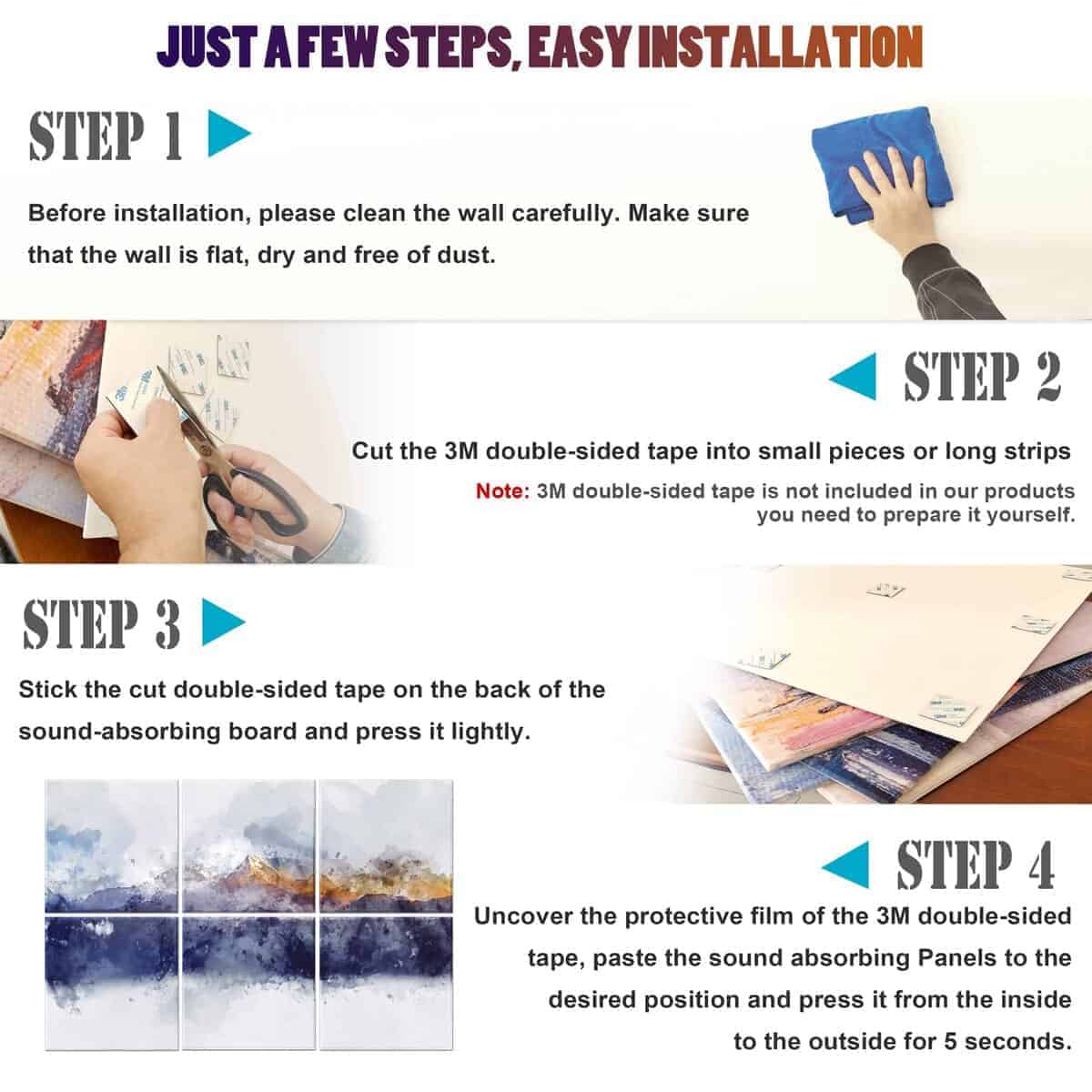 JUST A FEW STEPS, EASY INSTALLATION

STEP 1

Before installation, please clean the wall carefully. Make sure that the wall is flat, dry and free of dust.

STEP 2

Cut the 3M double-sided tape into small pieces or long strips

Note: 3M double-sided tape is not included in our products you need to prepare it yourself.

STEP 3

Stick the cut double-sided tape on the back of the sound-absorbing board and press it lightly.

STEP 4

Uncover the protective film of the 3M double-sided tape, paste the sound absorbing Panels to the desired position and press it from the inside to the outside for 5 seconds.