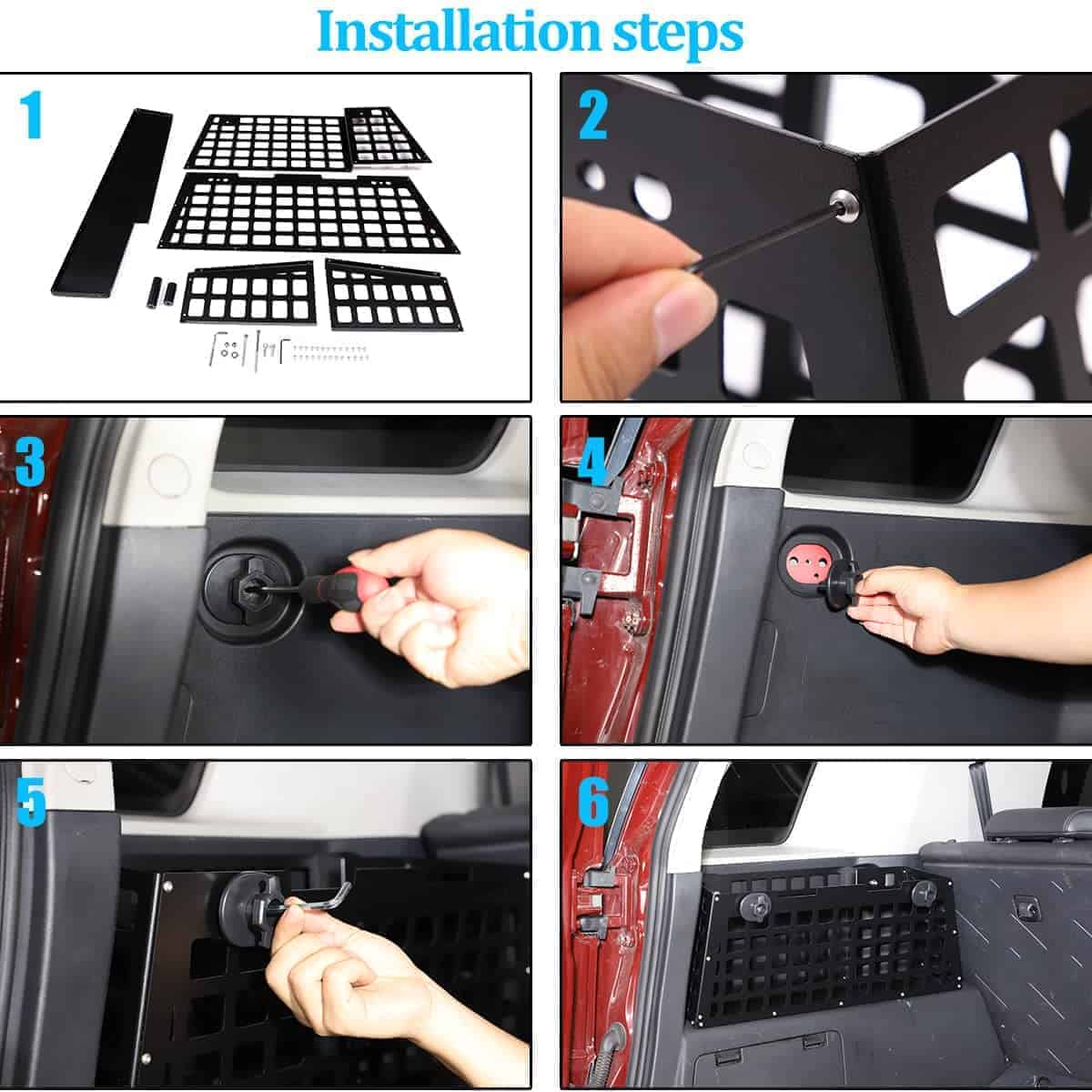 Installation steps

1

2

3

4

5

6