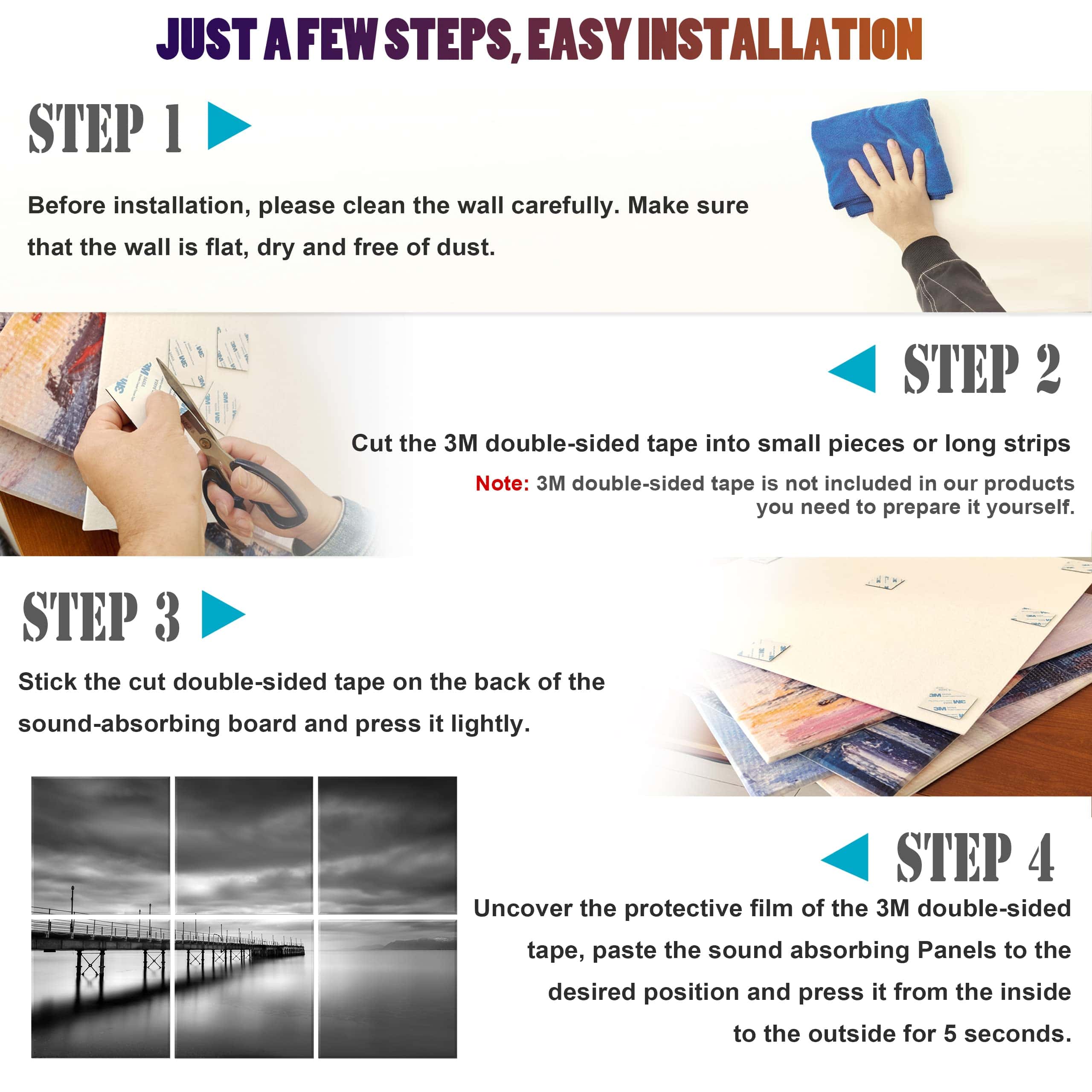 JUST A FEW STEPS, EASY INSTALLATION

STEP 1

Before installation, please clean the wall carefully. Make sure that the wall is flat, dry and free of dust.

STEP 2

Cut the 3M double-sided tape into small pieces or long strips

Note: 3M double-sided tape is not included in our products you need to prepare it yourself.

STEP 3

Stick the cut double-sided tape on the back of the sound-absorbing board and press it lightly.

STEP 4

Uncover the protective film of the 3M double-sided tape, paste the sound absorbing Panels to the desired position and press it from the inside to the outside for 5 seconds.