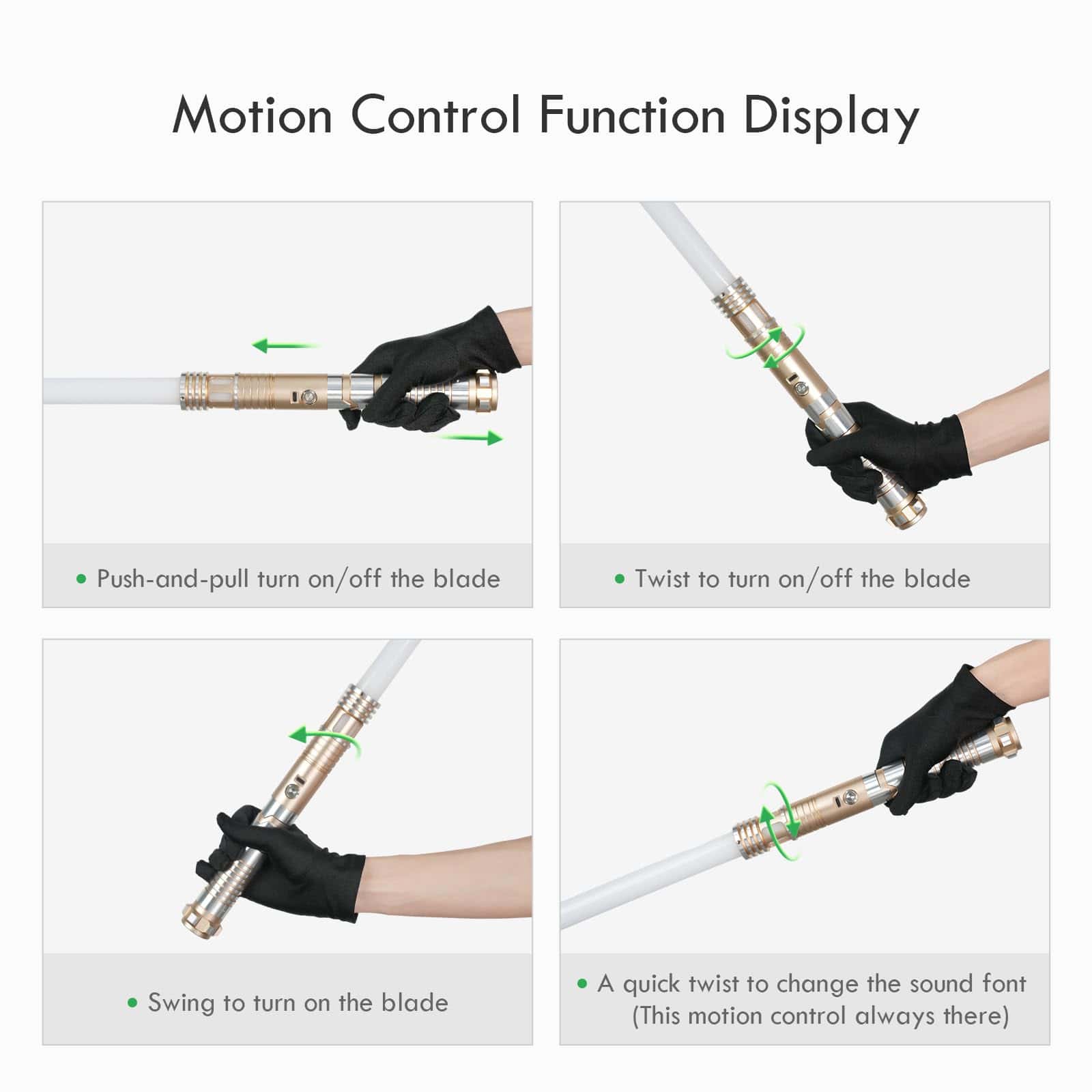 Motion Control Function Display

• Push-and-pull turn on/off the blade

• Twist to turn on/off the blade

• Swing to turn on the blade

• A quick twist to change the sound font (This motion control always there)