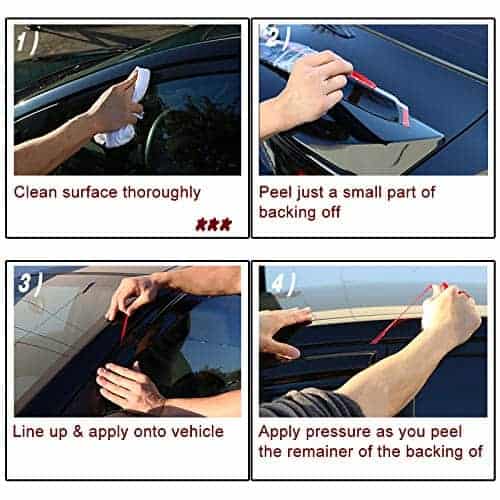 1)

Clean surface thoroughly

***

2)

Peel just a small part of backing off

3)

Line up & apply onto vehicle

4)

Apply pressure as you peel the remainer of the backing of