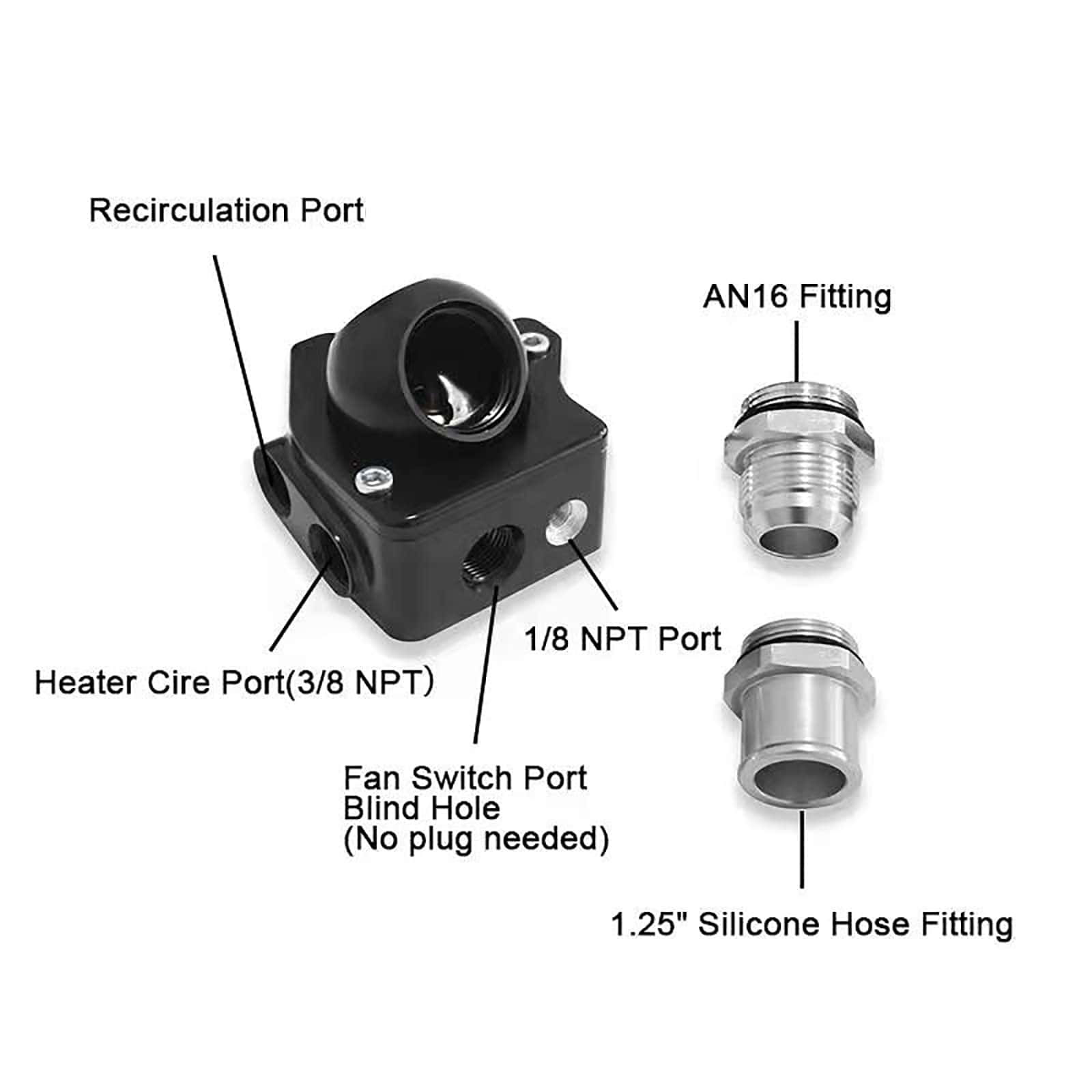 Recirculation Port

AN16 Fitting

1/8 NPT Port

Heater Cire Port(3/8 NPT)

Fan Switch Port
Blind Hole
(No plug needed)

1.25" Silicone Hose Fitting