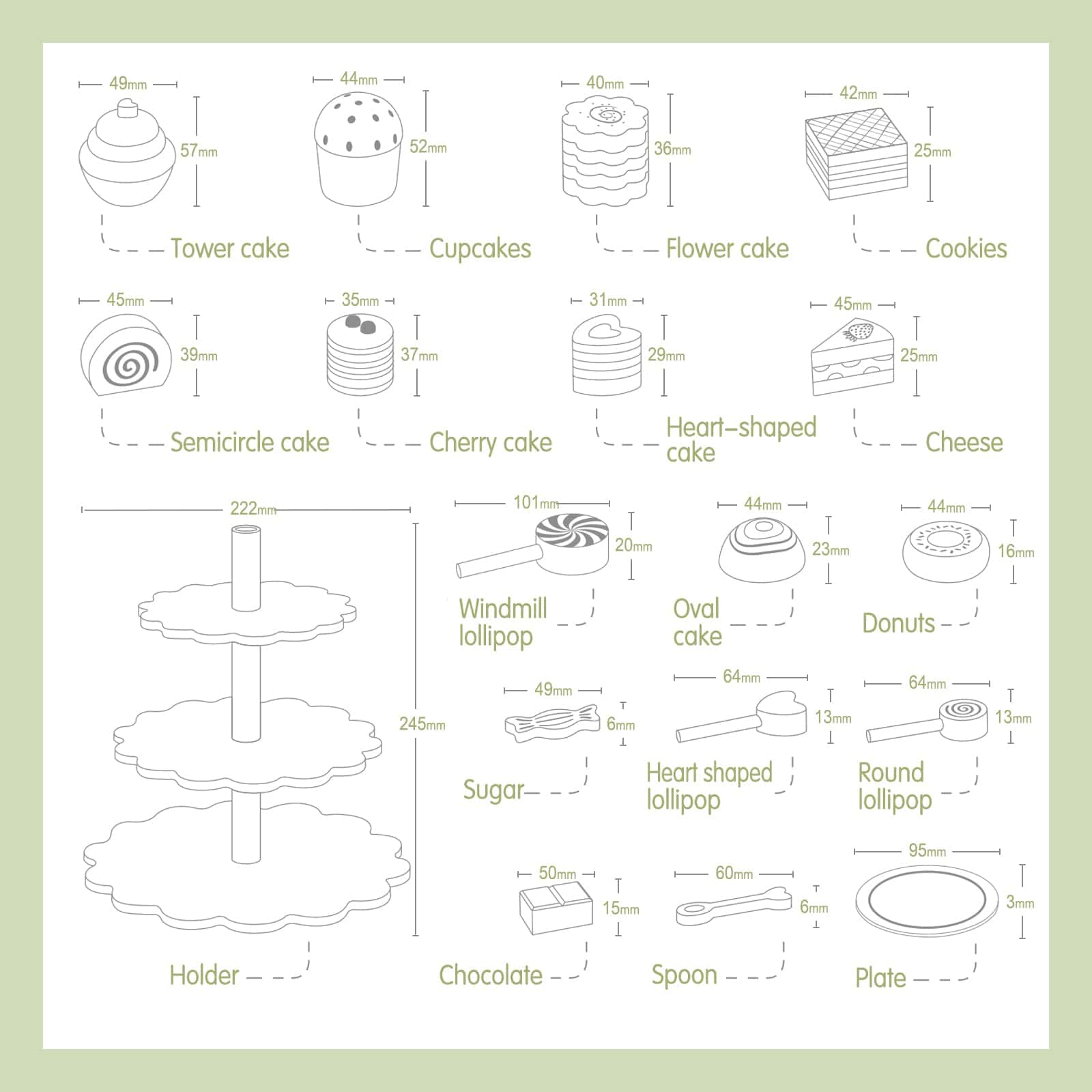 49mm
57mm
Tower cake

44mm
52mm
Cupcakes

40mm
36mm
Flower cake

42mm
25mm
Cookies

45mm
39mm
Semicircle cake

35mm
37mm
Cherry cake

31mm
29mm
Heart-shaped cake

45mm
25mm
Cheese

222mm
245mm
Holder

101mm
20mm
Windmill lollipop

44mm
23mm
Oval cake

44mm
16mm
Donuts

49mm
6mm
Sugar

64mm
13mm
Heart shaped lollipop

64mm
13mm
Round lollipop

50mm
15mm
Chocolate

60mm
6mm
Spoon

95mm
3mm
Plate