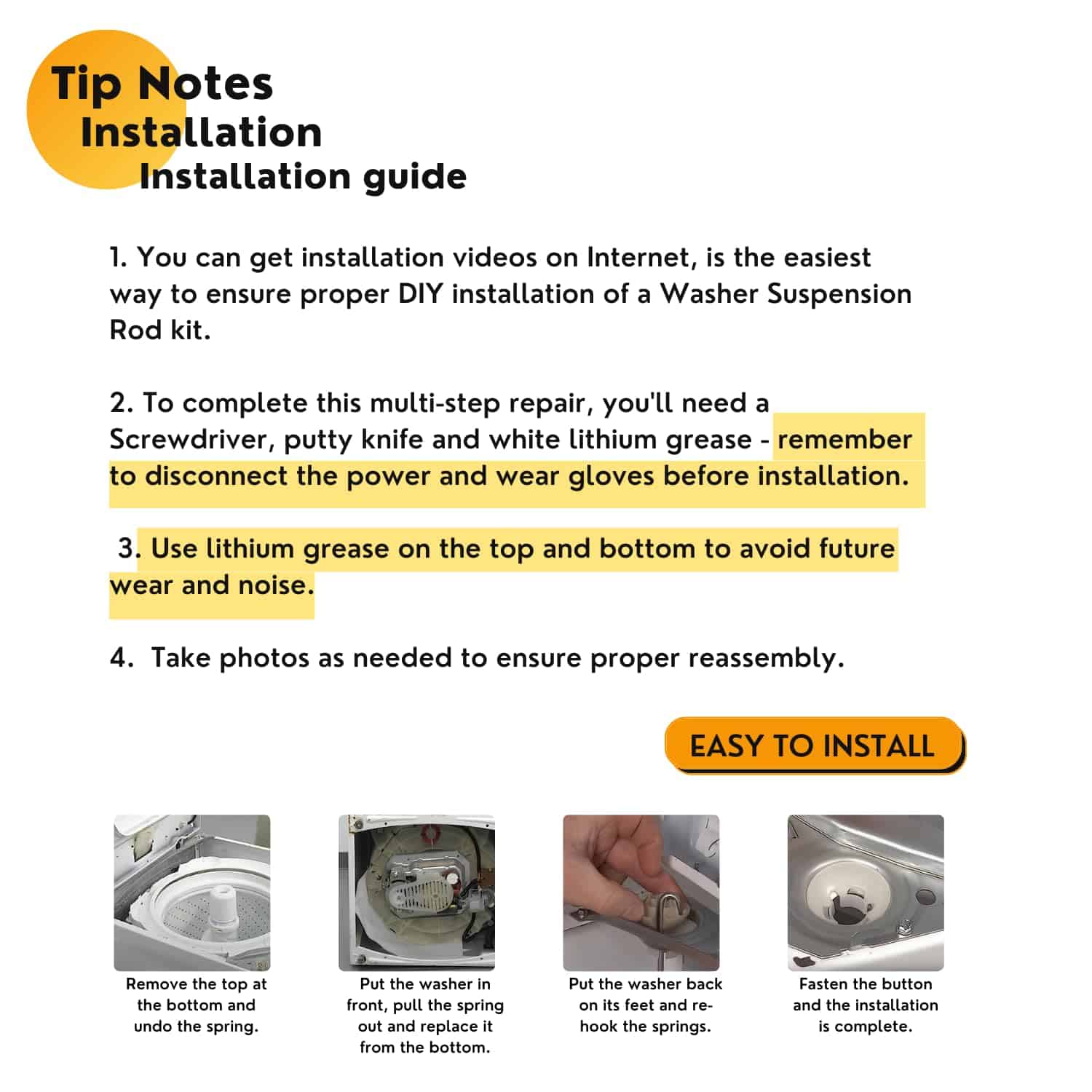 Tip Notes
Installation
Installation guide

1. You can get installation videos on Internet, is the easiest way to ensure proper DIY installation of a Washer Suspension Rod kit.

2. To complete this multi-step repair, you'll need a Screwdriver, putty knife and white lithium grease - remember to disconnect the power and wear gloves before installation.

3. Use lithium grease on the top and bottom to avoid future wear and noise.

4. Take photos as needed to ensure proper reassembly.

EASY TO INSTALL

Remove the top at the bottom and undo the spring.

Put the washer in front, pull the spring out and replace it from the bottom.

Put the washer back on its feet and re-hook the springs.

Fasten the button and the installation is complete.