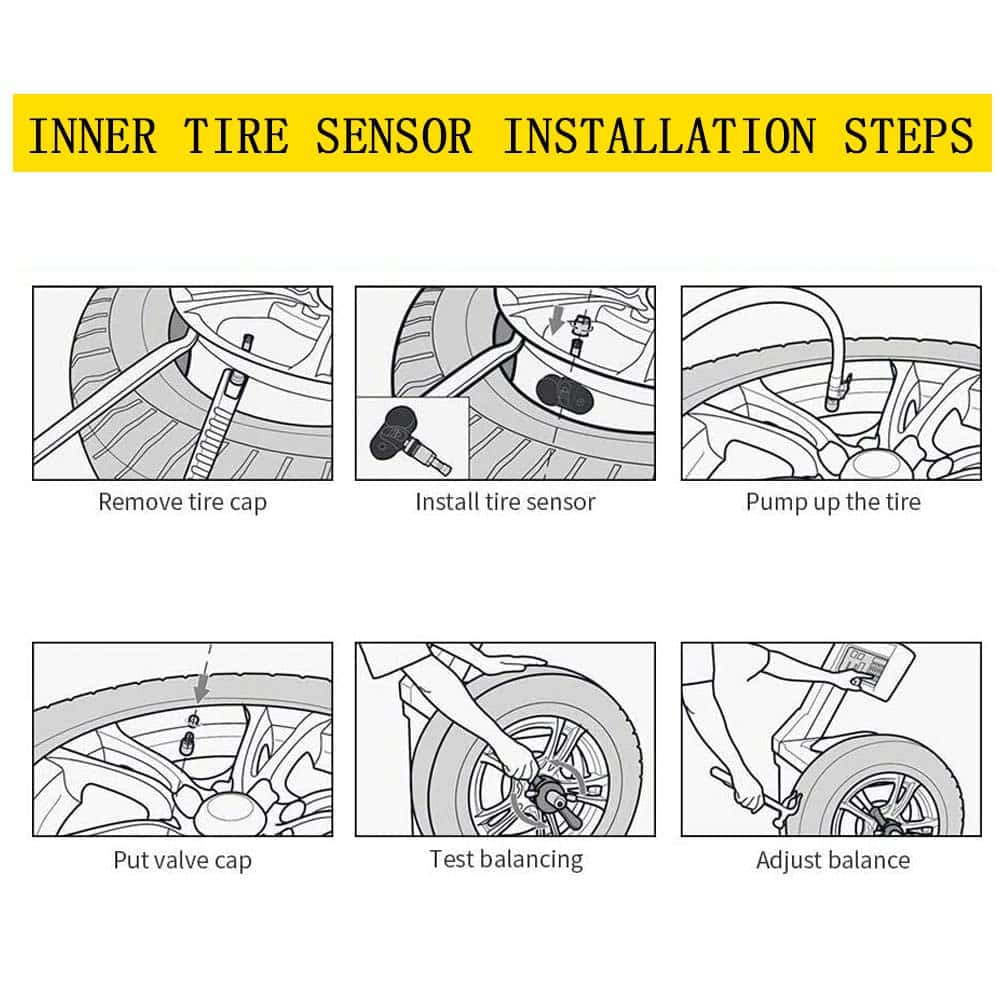 INNER TIRE SENSOR INSTALLATION STEPS

Remove tire cap

Install tire sensor

Pump up the tire

Put valve cap

Test balancing

Adjust balance