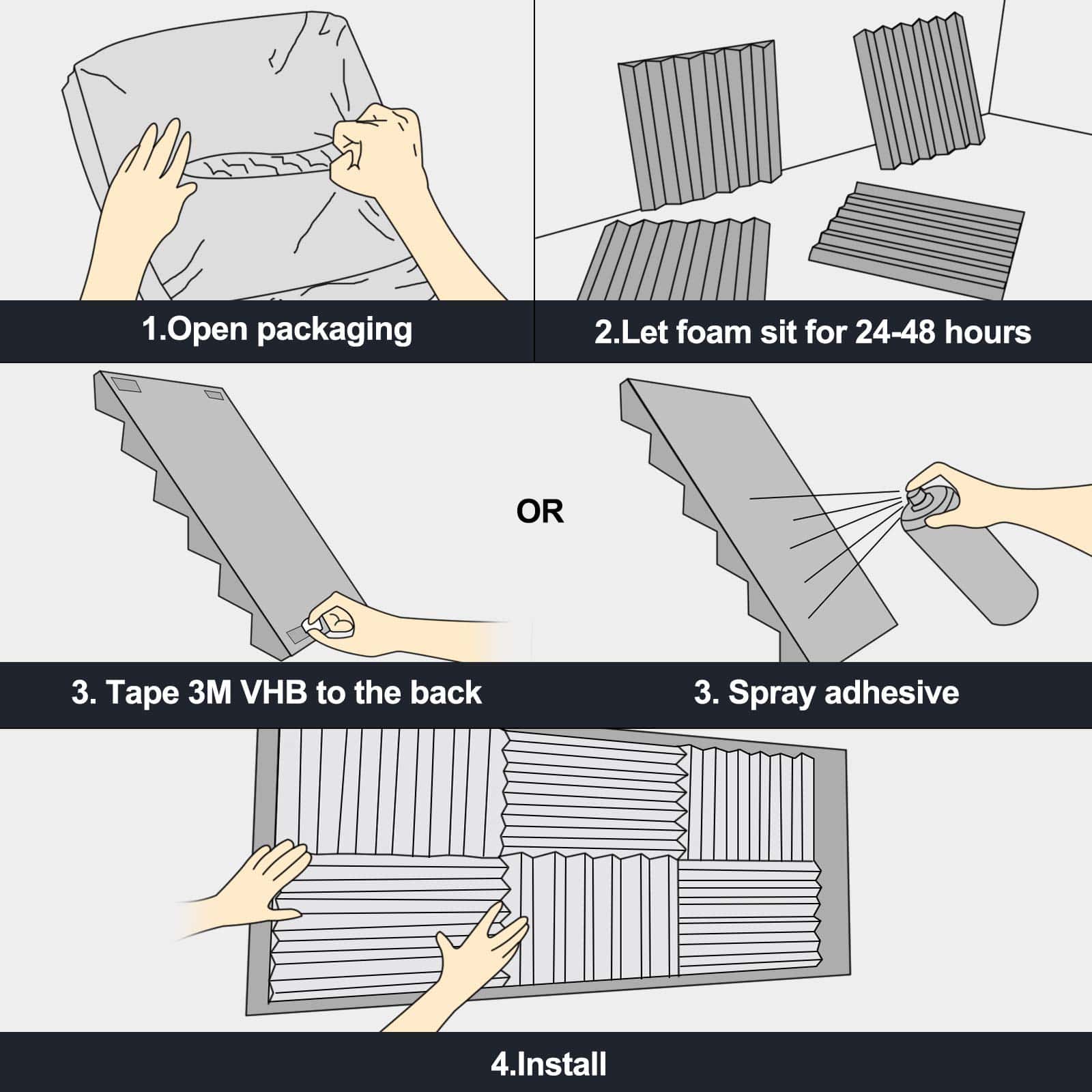 1.Open packaging

2.Let foam sit for 24-48 hours

OR

3. Tape 3M VHB to the back

3. Spray adhesive

4.Install