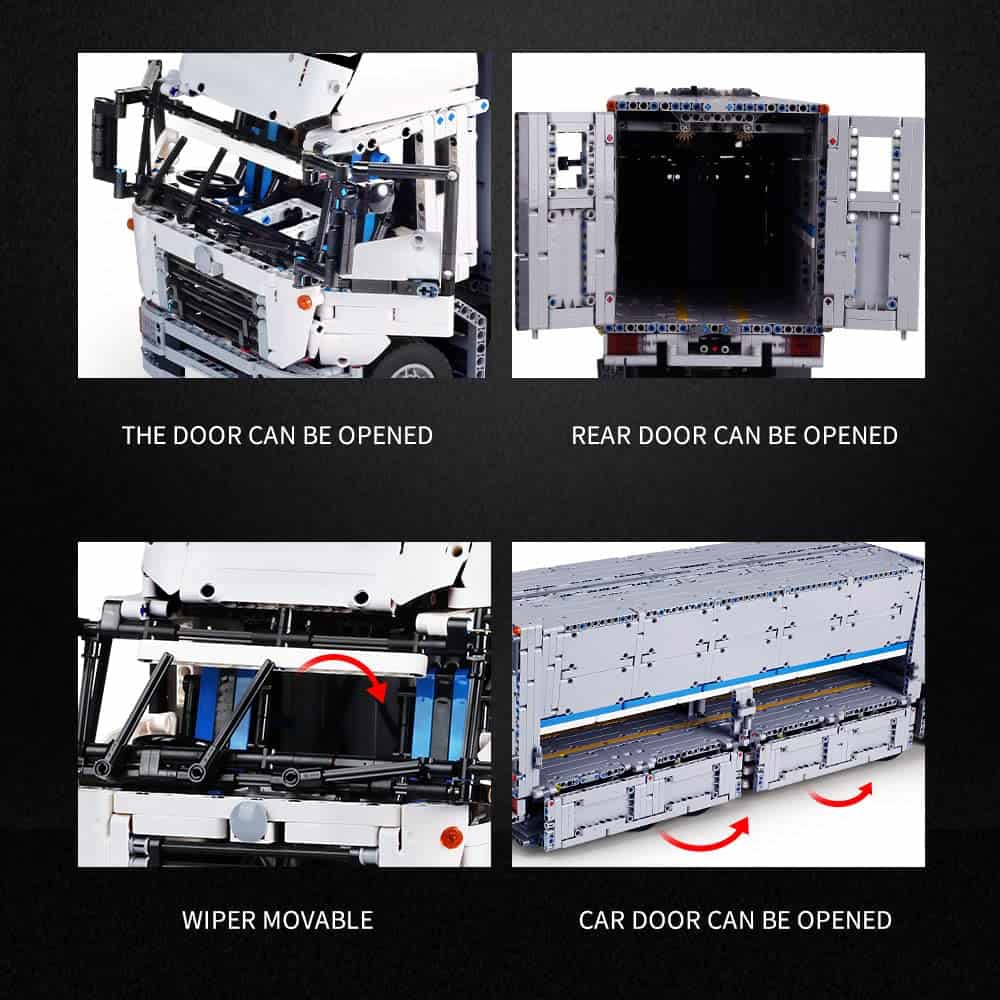 THE DOOR CAN BE OPENED

REAR DOOR CAN BE OPENED

WIPER MOVABLE

CAR DOOR CAN BE OPENED